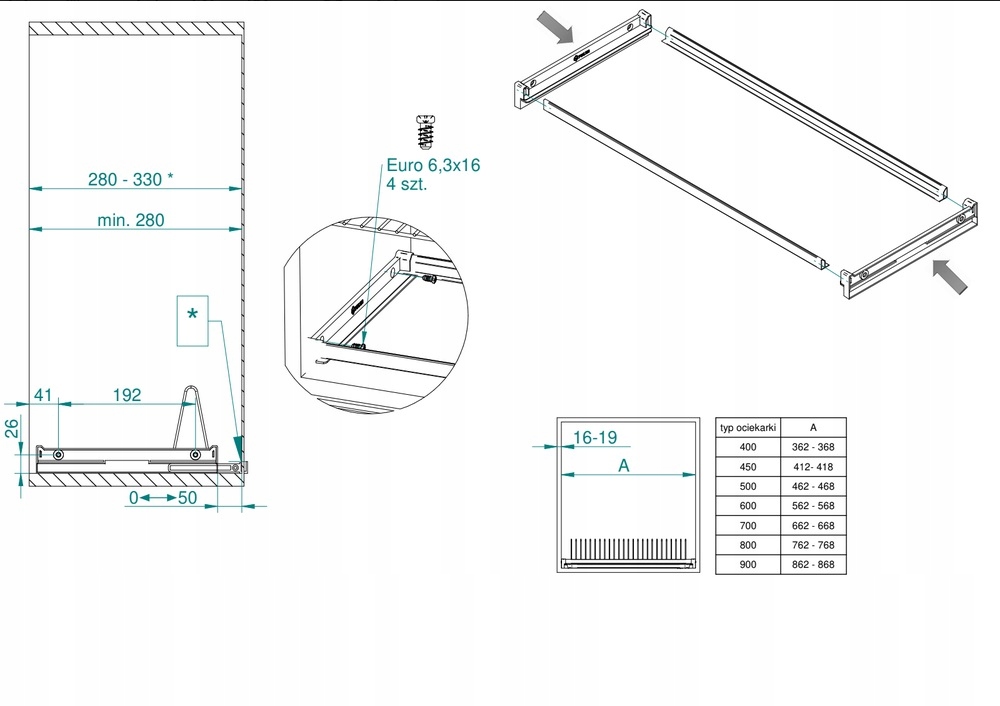 280 - 330 *

min. 280

*

41

192

26

0

50

Euro 6,3x16
4 szt.

16-19

A

| typ ociekarki | A |
|---|---|
| 400 | 362 - 368 |
| 450 | 412- 418 |
| 500 | 462 - 468 |
| 600 | 562 - 568 |
| 700 | 662 - 668 |
| 800 | 762 - 768 |
| 900 | 862 - 868 |