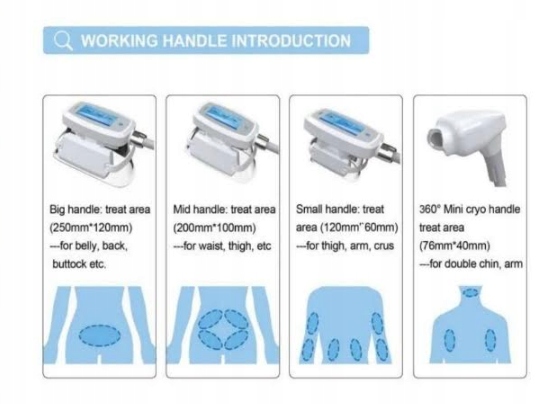 WORKING HANDLE INTRODUCTION

Big handle: treat area (250mm*120mm) ---for belly, back, buttock etc.

Mid handle: treat area (200mm*100mm) ---for waist, thigh, etc

Small handle: treat area (120mm*60mm) ---for thigh, arm, crus

360° Mini cryo handle treat area (76mm*40mm) ---for double chin, arm