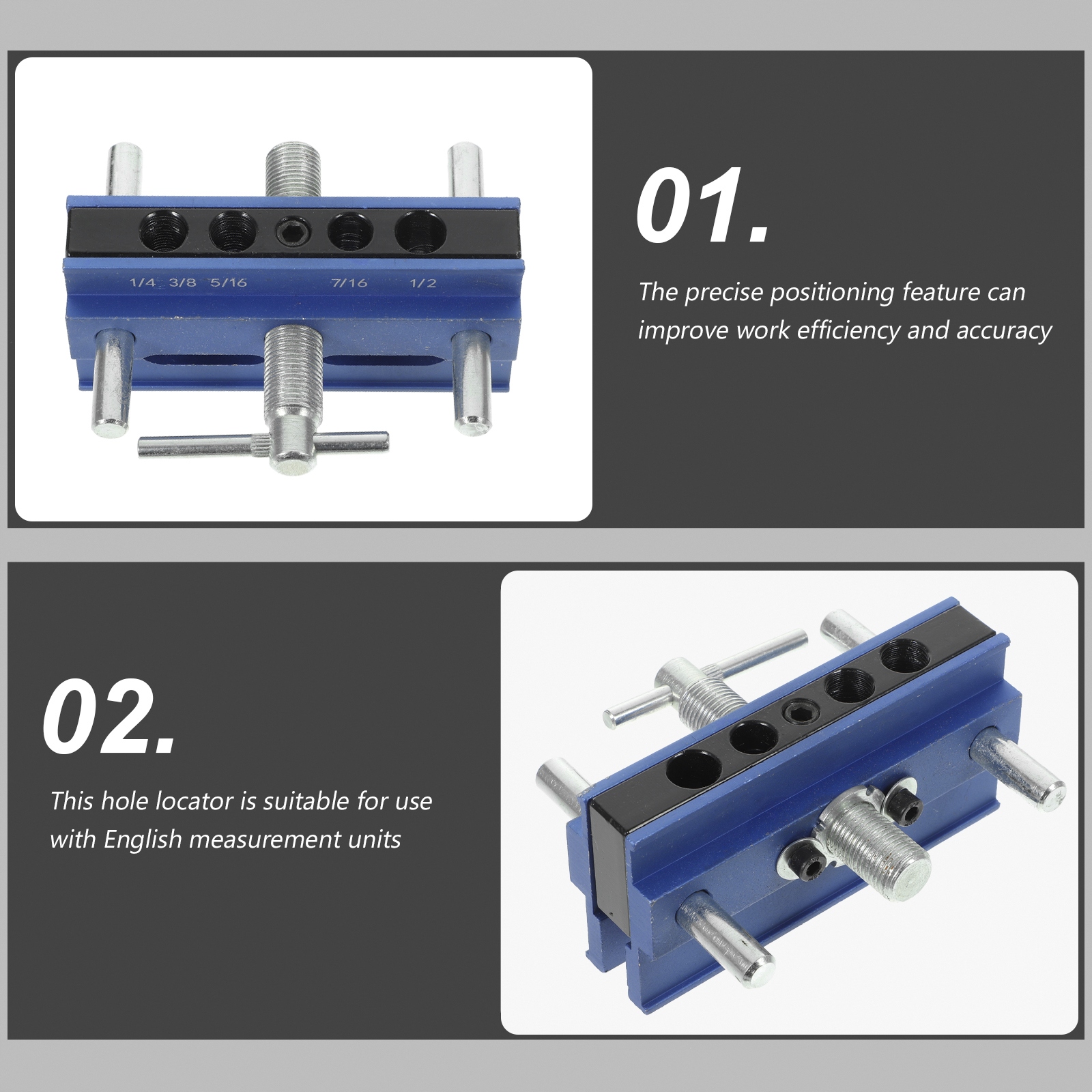 1/4 3/8 5/16 7/16 1/2

01.

The precise positioning feature can improve work efficiency and accuracy

02.

This hole locator is suitable for use with English measurement units