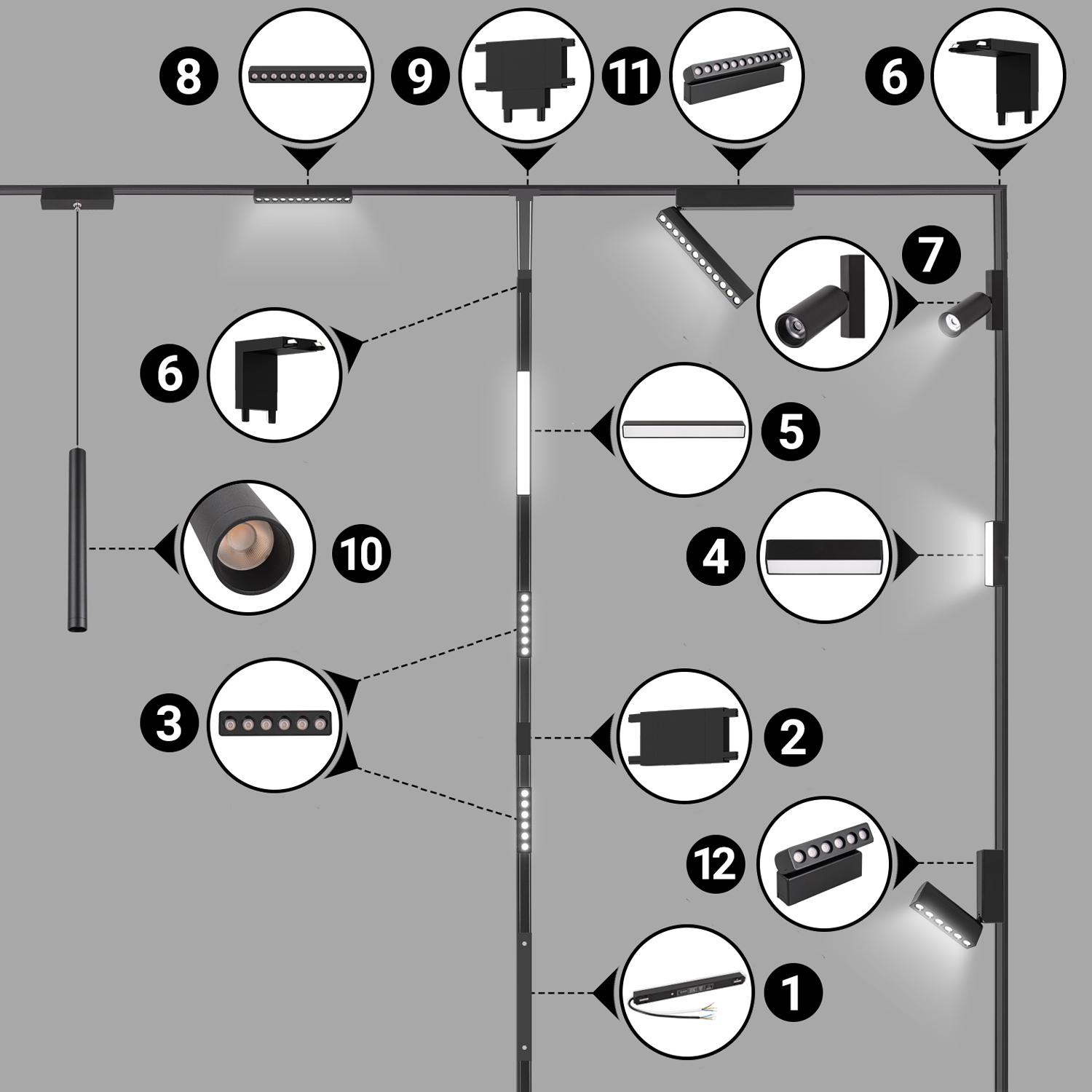 8
9
11
6
7
6
5
10
4
3
2
12
1