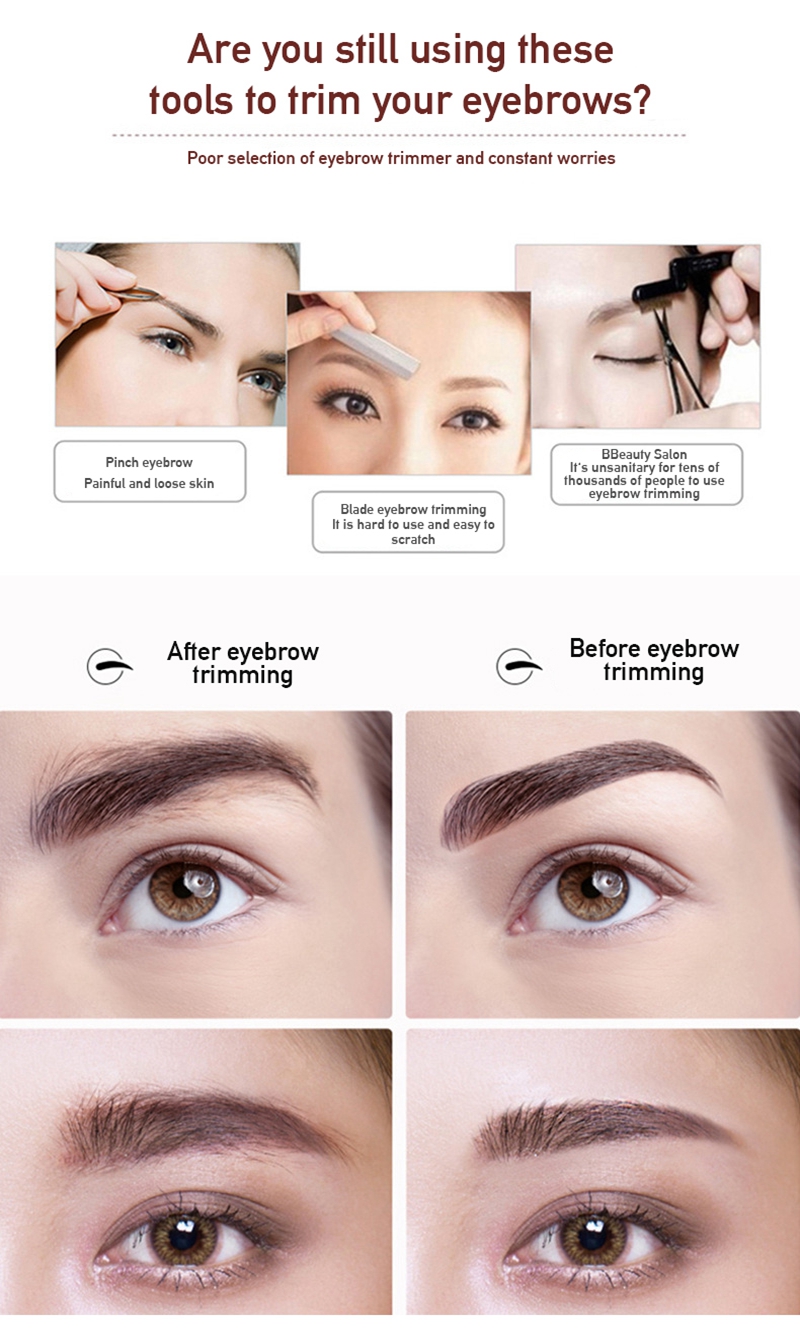 Are you still using these tools to trim your eyebrows?

Poor selection of eyebrow trimmer and constant worries

Pinch eyebrow
Painful and loose skin

Blade eyebrow trimming
It is hard to use and easy to scratch

BBeauty Salon
It's unsanitary for tens of thousands of people to use eyebrow trimming

After eyebrow trimming

Before eyebrow trimming