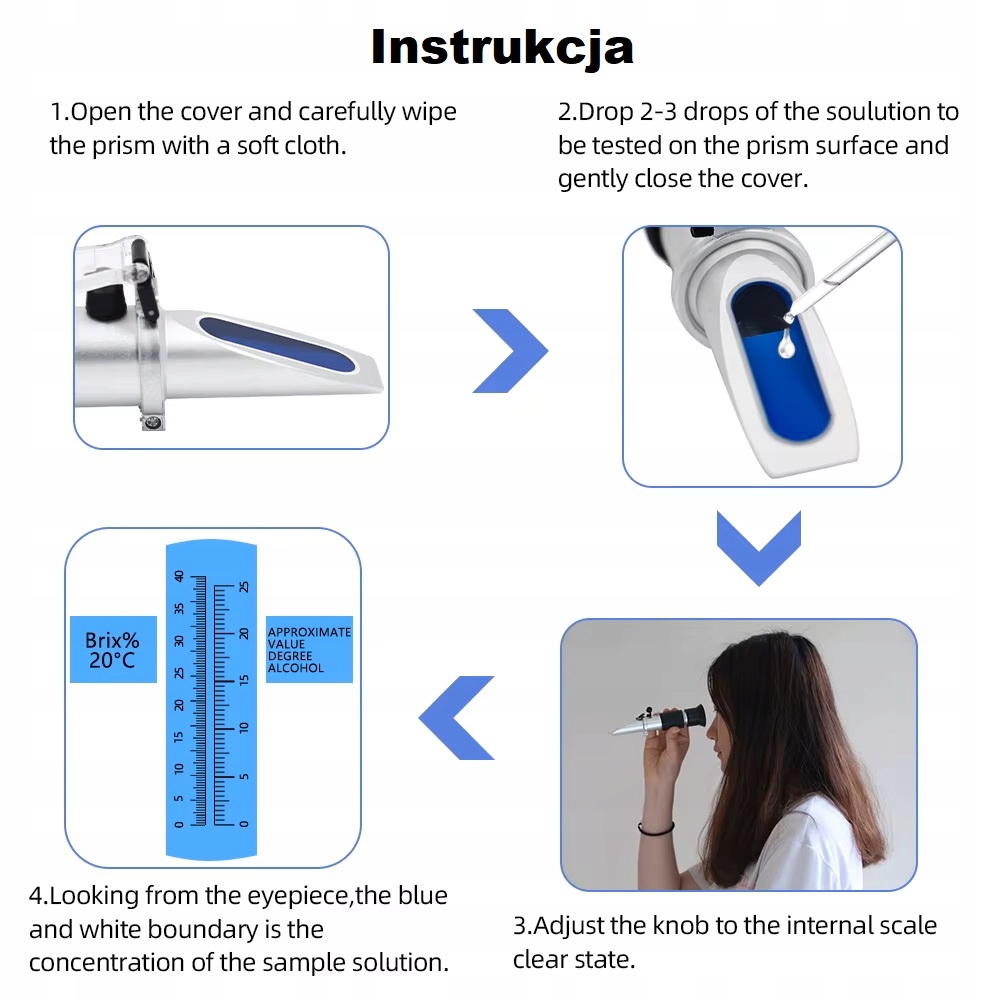 Instrukcja

1.Open the cover and carefully wipe the prism with a soft cloth.

2.Drop 2-3 drops of the soulution to be tested on the prism surface and gently close the cover.

Brix% 20°C

40 35 30 25 20 15 10 5 0

25 20 15 10 5 0

APPROXIMATE VALUE DEGREE ALCOHOL

4.Looking from the eyepiece,the blue and white boundary is the concentration of the sample solution.

3.Adjust the knob to the internal scale clear state.