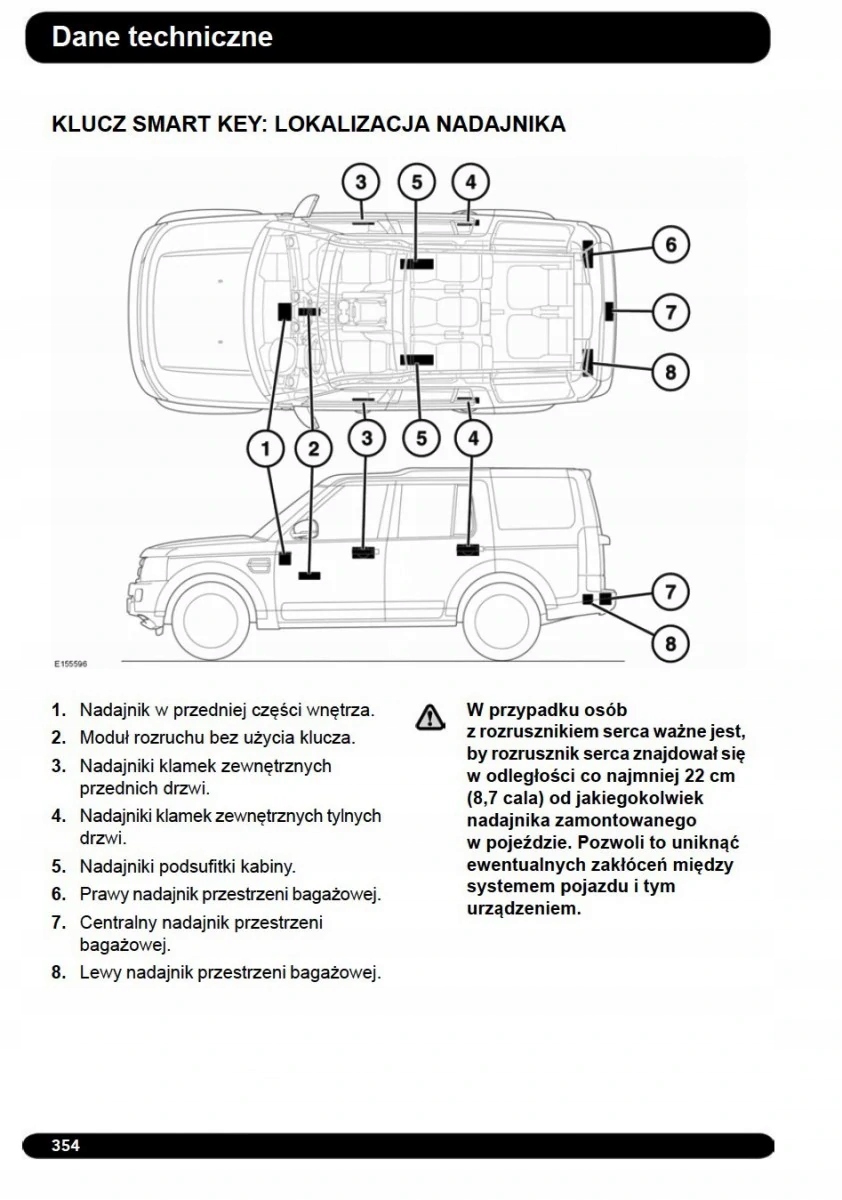 Dane techniczne

KLUCZ SMART KEY: LOKALIZACJA NADAJNIKA

3 5 4 6 7 8 1 2 3 5 4 7 8

E155596

1. Nadajnik w przedniej części wnętrza.
2. Moduł rozruchu bez użycia klucza.
3. Nadajniki klamek zewnętrznych przednich drzwi.
4. Nadajniki klamek zewnętrznych tylnych drzwi.
5. Nadajniki podsufitki kabiny.
6. Prawy nadajnik przestrzeni bagażowej.
7. Centralny nadajnik przestrzeni bagażowej.
8. Lewy nadajnik przestrzeni bagażowej.

W przypadku osób z rozrusznikiem serca ważne jest, by rozrusznik serca znajdował się w odległości co najmniej 22 cm (8,7 cala) od jakiegokolwiek nadajnika zamontowanego w pojeździe. Pozwoli to uniknąć ewentualnych zakłóceń między systemem pojazdu i tym urządzeniem.

354