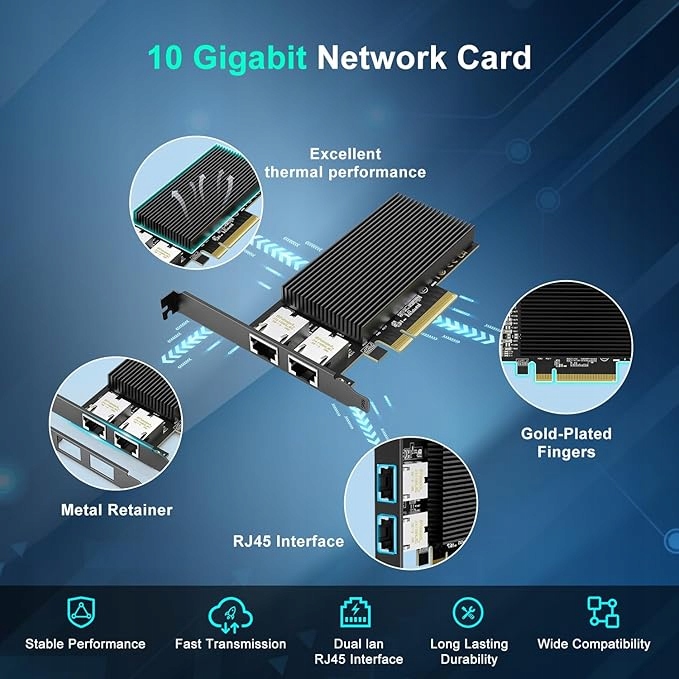 10 Gigabit Network Card

Excellent thermal performance

Gold-Plated Fingers

Metal Retainer

RJ45 Interface

Stable Performance

Fast Transmission

Dual lan RJ45 Interface

Long Lasting Durability

Wide Compatibility