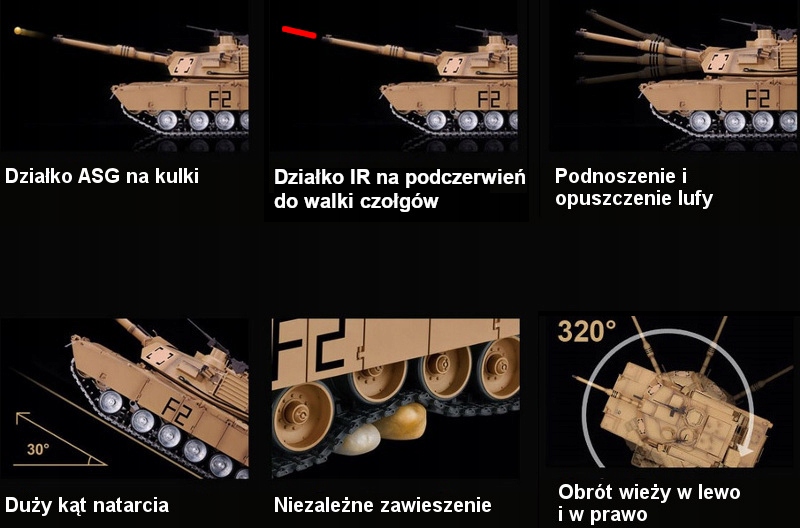 F2

Działko ASG na kulki

F2

Działko IR na podczerwień do walki czołgów

F2

Podnoszenie i opuszczenie lufy

F2

30°

Duży kąt natarcia

F2

Niezależne zawieszenie

320°

Obrót wieży w lewo i w prawo