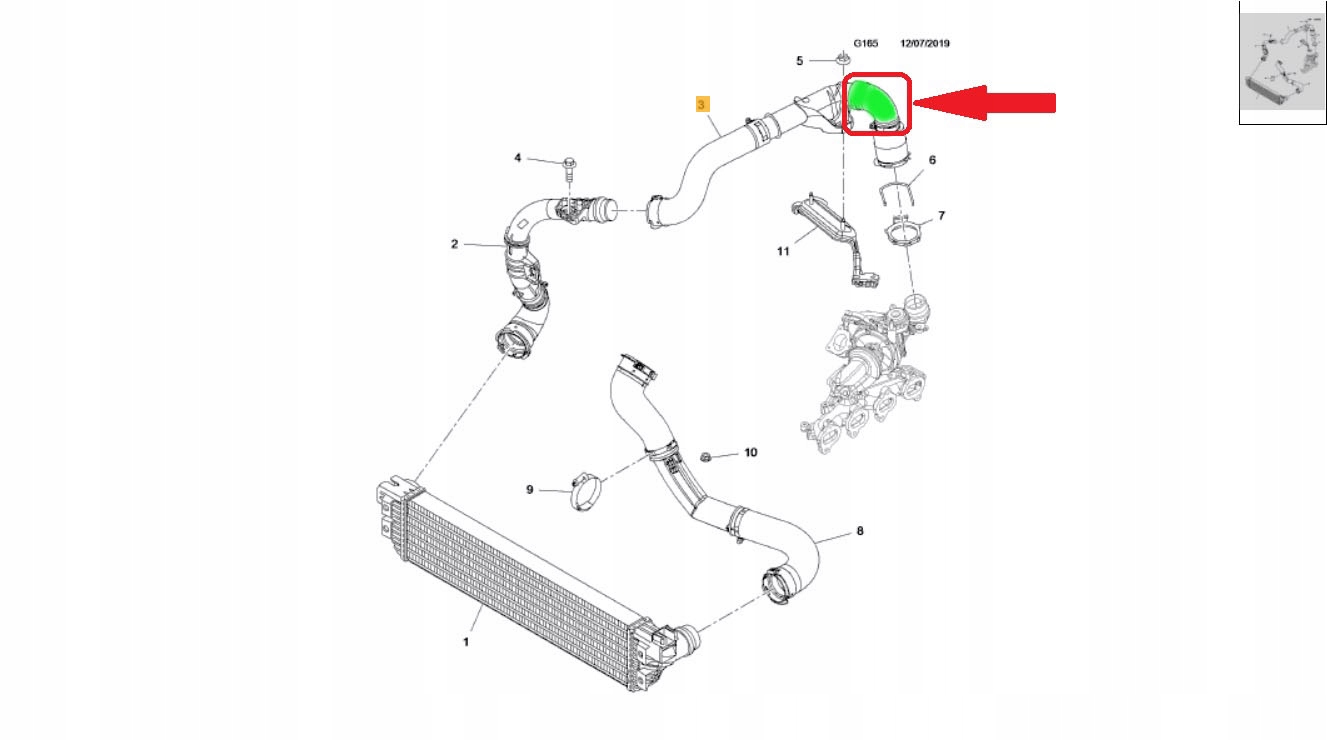 G165 12/07/2019

5

3

4

6

7

2

11

10

9

8

1