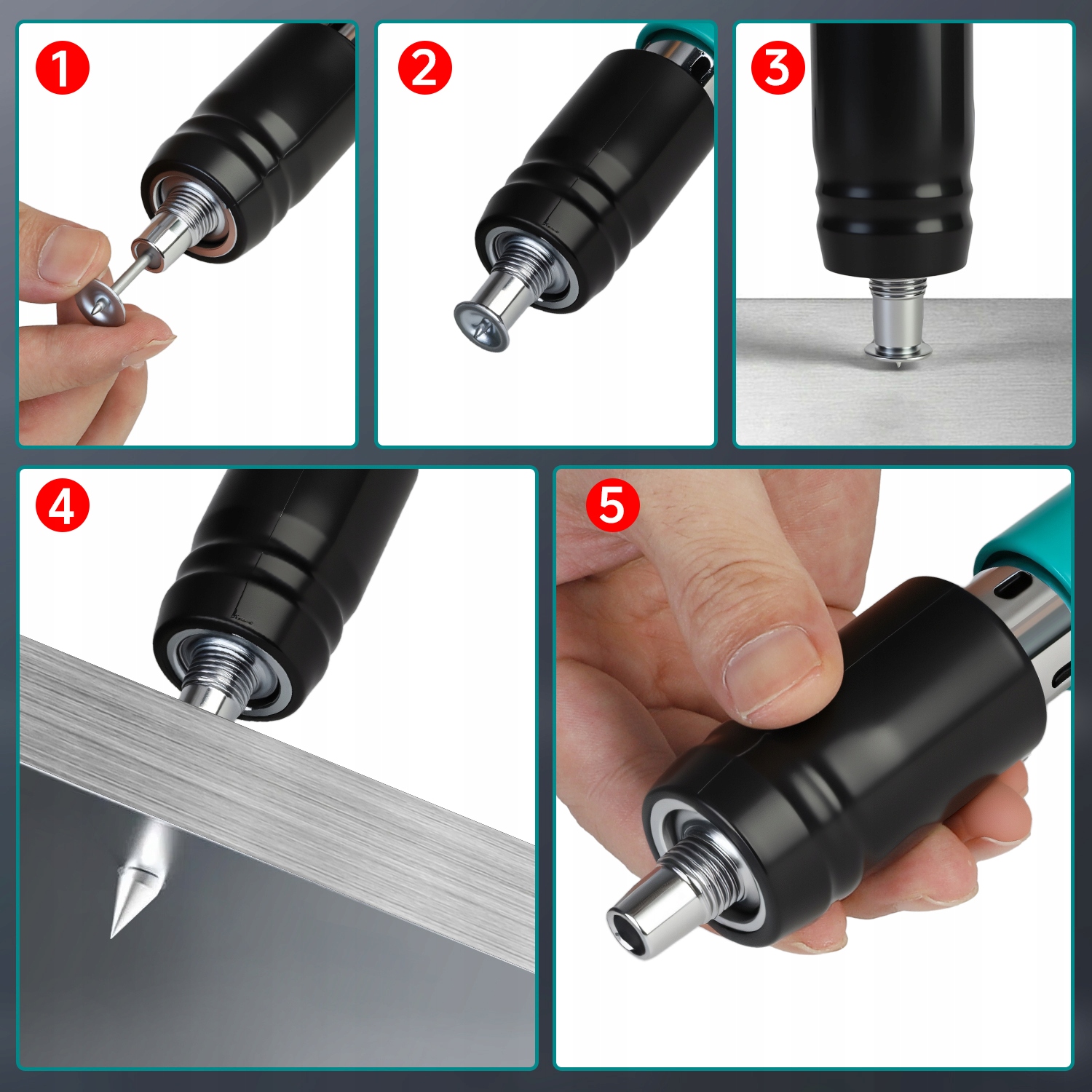 1

2

3

4

5