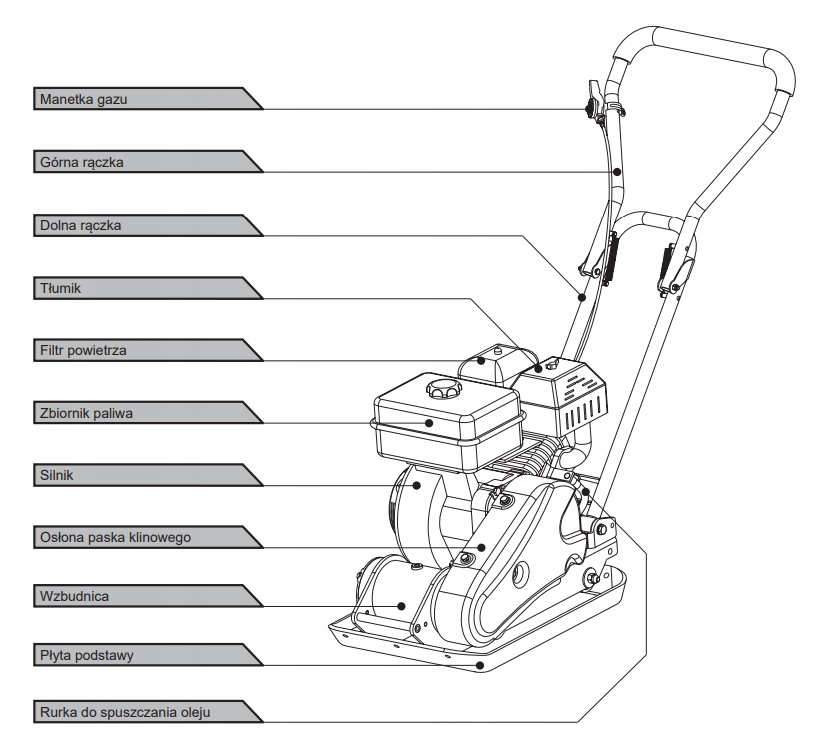 Manetka gazu

Górna rączka

Dolna rączka

Tłumik

Filtr powietrza

Zbiornik paliwa

Silnik

Osłona paska klinowego

Wzbudnica

Płyta podstawy

Rurka do spuszczania oleju