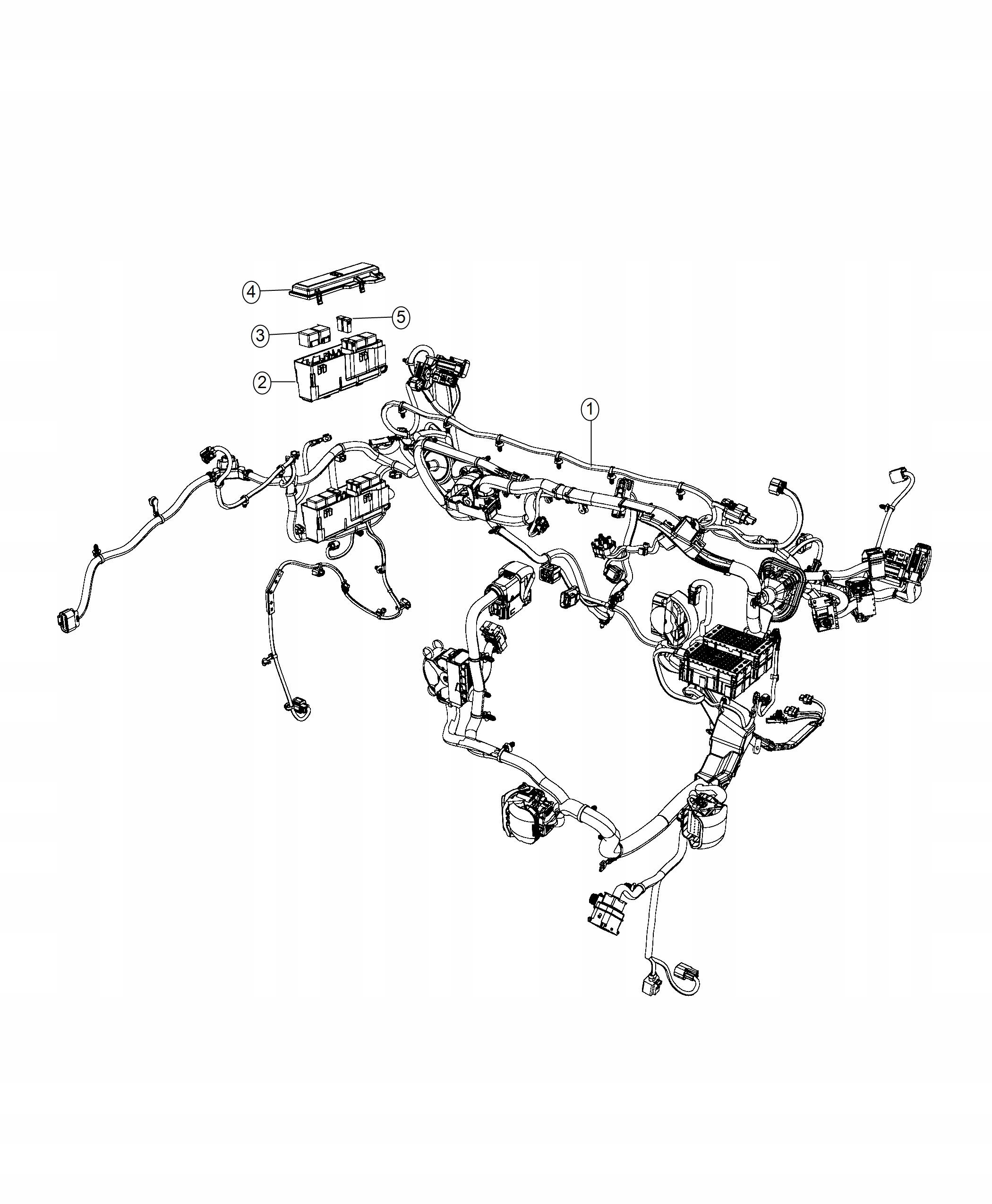 4
5
3
2
1