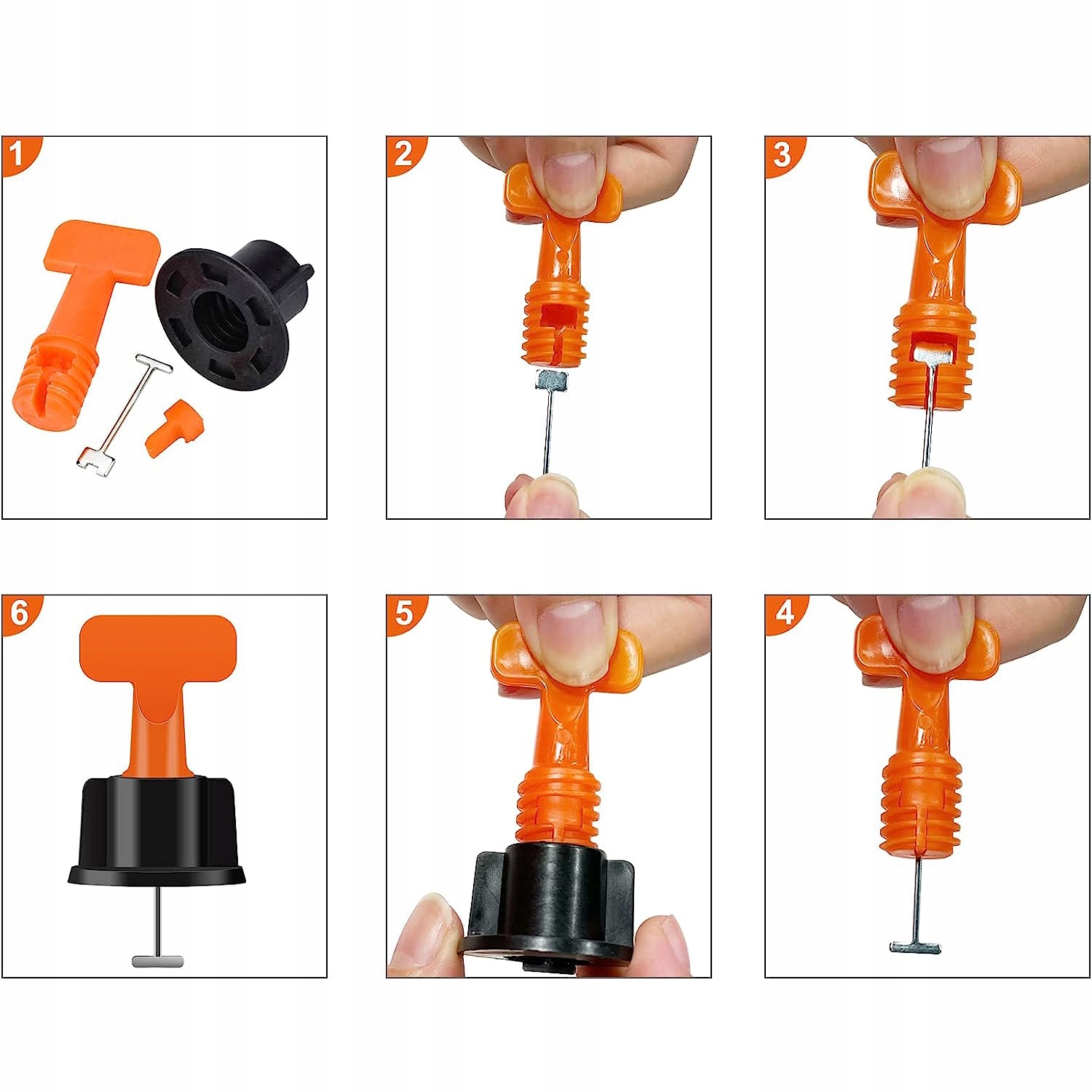 1

2

3

6

5

4