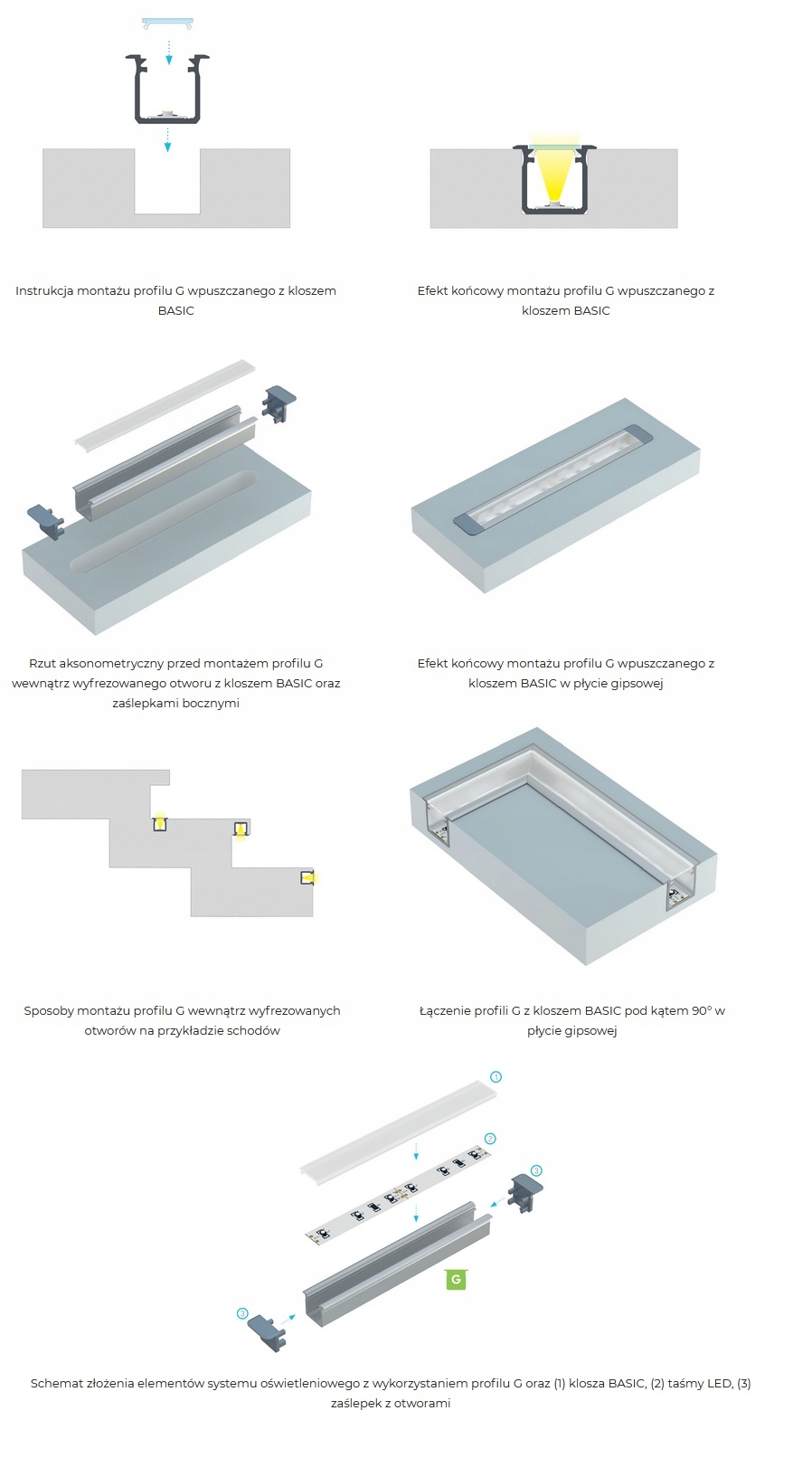 Instrukcja montażu profilu G wpuszczanego z kloszem BASIC

Efekt końcowy montażu profilu G wpuszczanego z kloszem BASIC

Rzut aksonometryczny przed montażem profilu G wewnątrz wyfrezowanego otworu z kloszem BASIC oraz zaślepkami bocznymi

Efekt końcowy montażu profilu G wpuszczanego z kloszem BASIC w płycie gipsowej

Sposoby montażu profilu G wewnątrz wyfrezowanych otworów na przykładzie schodów

Łączenie profili G z kloszem BASIC pod kątem 90° w płycie gipsowej

1

2

3

G

3

Schemat złożenia elementów systemu oświetleniowego z wykorzystaniem profilu G oraz (1) klosza BASIC, (2) taśmy LED, (3) zaślepek z otworami