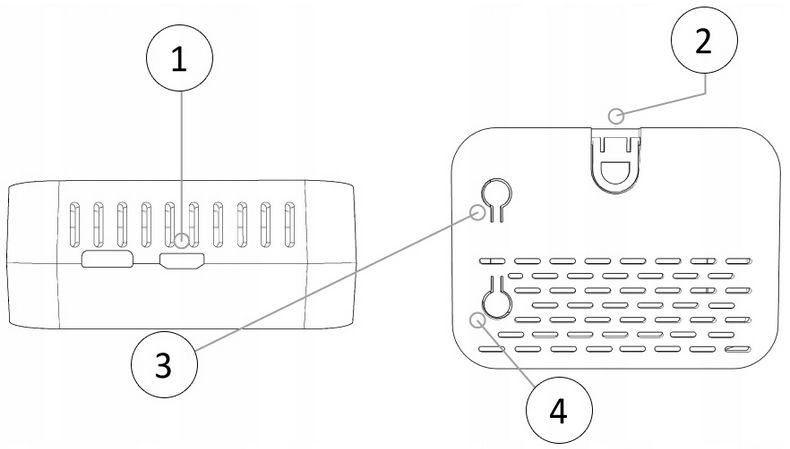 1

2

3

4