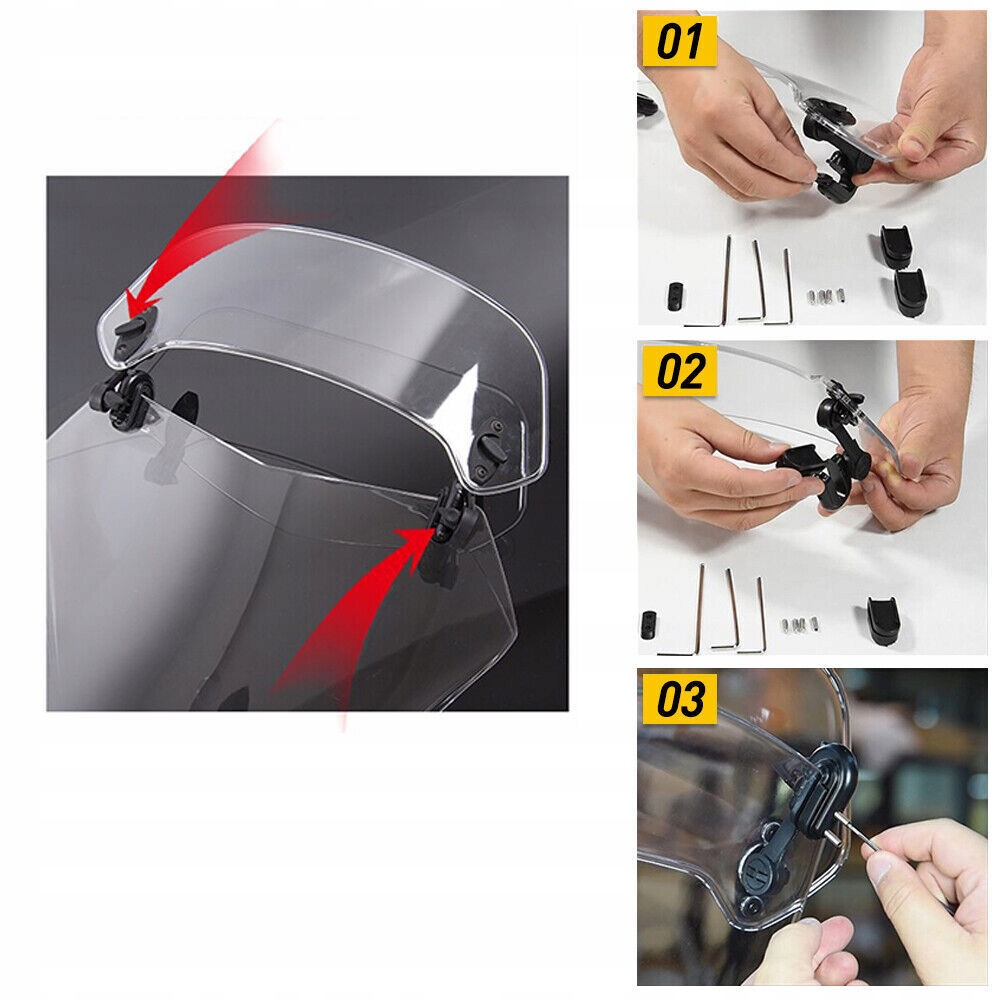 01

02

03