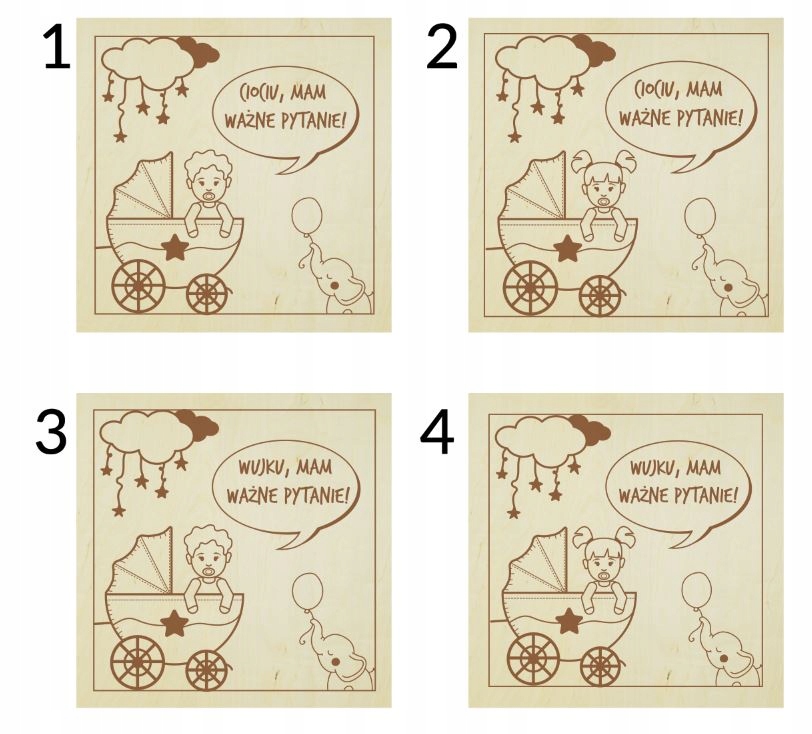 1

CIOCIU, MAM WAŻNE PYTANIE!

2

CIOCIU, MAM WAŻNE PYTANIE!

3

WUJKU, MAM WAŻNE PYTANIE!

4

WUJKU, MAM WAŻNE PYTANIE!