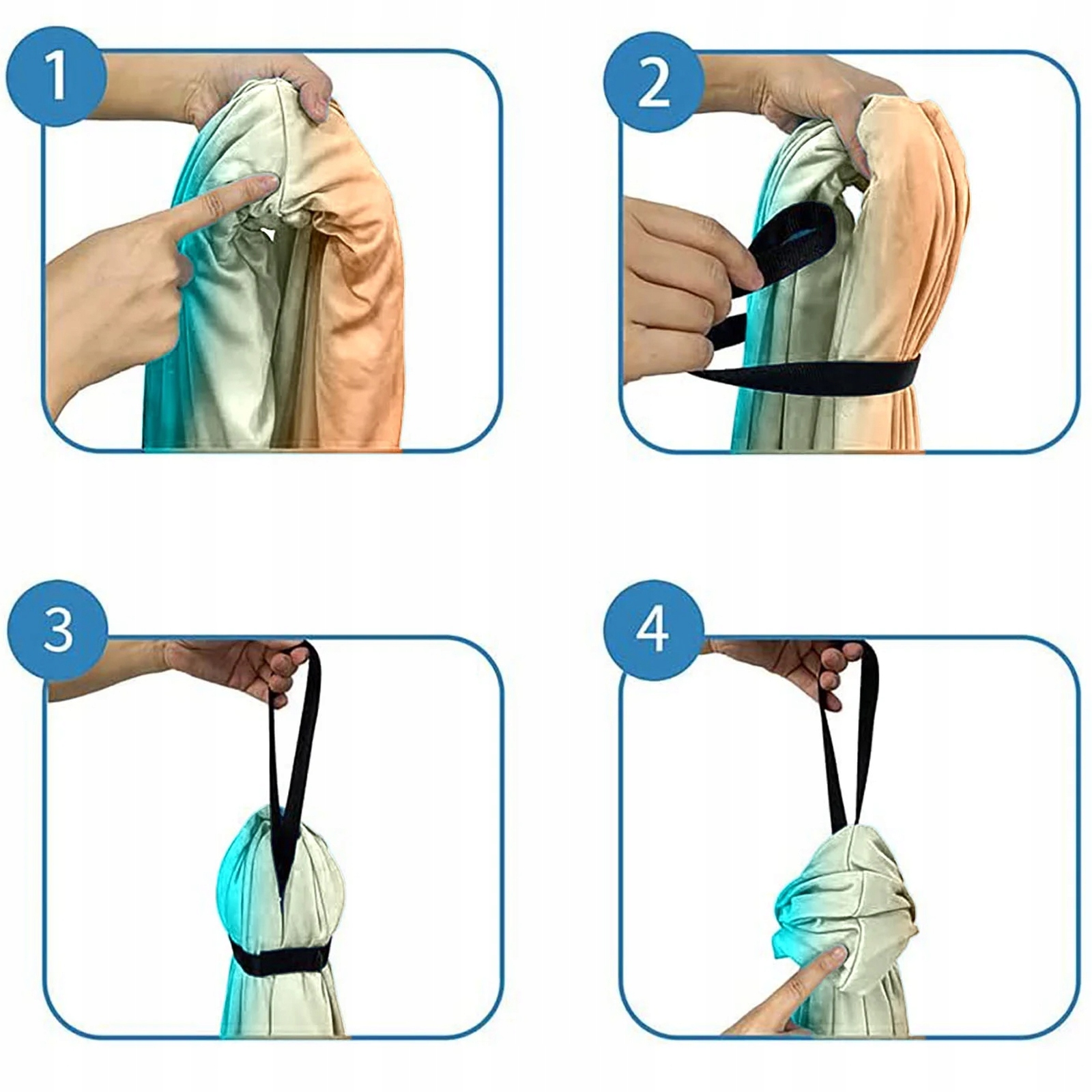 1

2

3

4