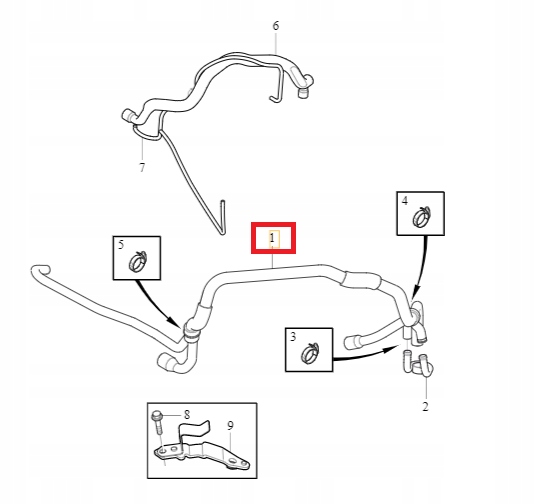 6
7
4
1
5
3
2
8
9