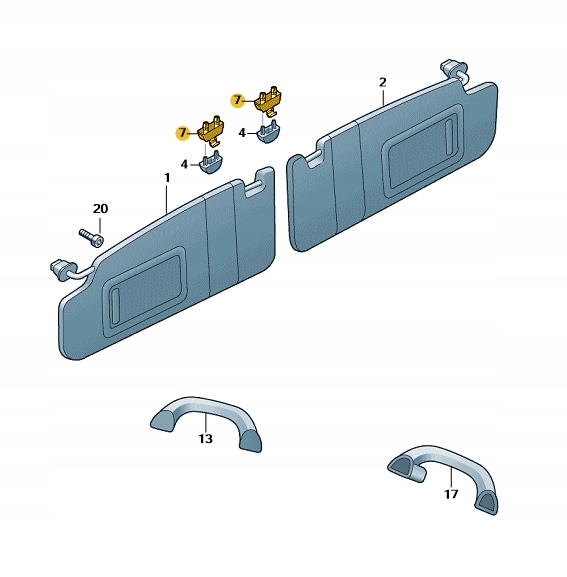 2
7
7
4
4
1
20
13
17