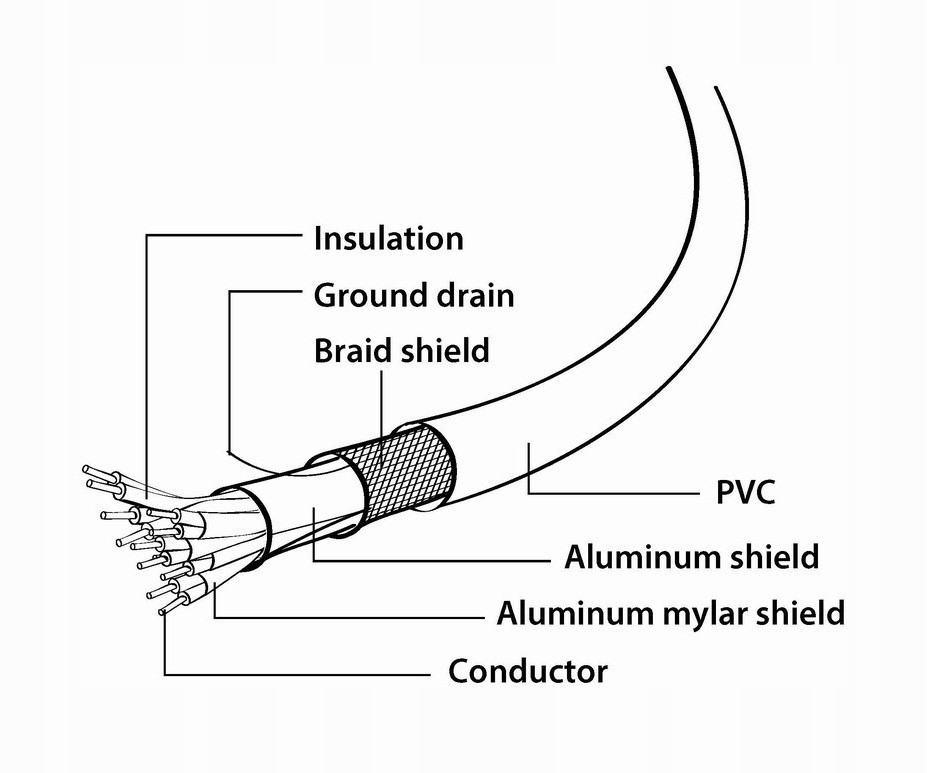 Insulation
Ground drain
Braid shield
PVC
Aluminum shield
Aluminum mylar shield
Conductor