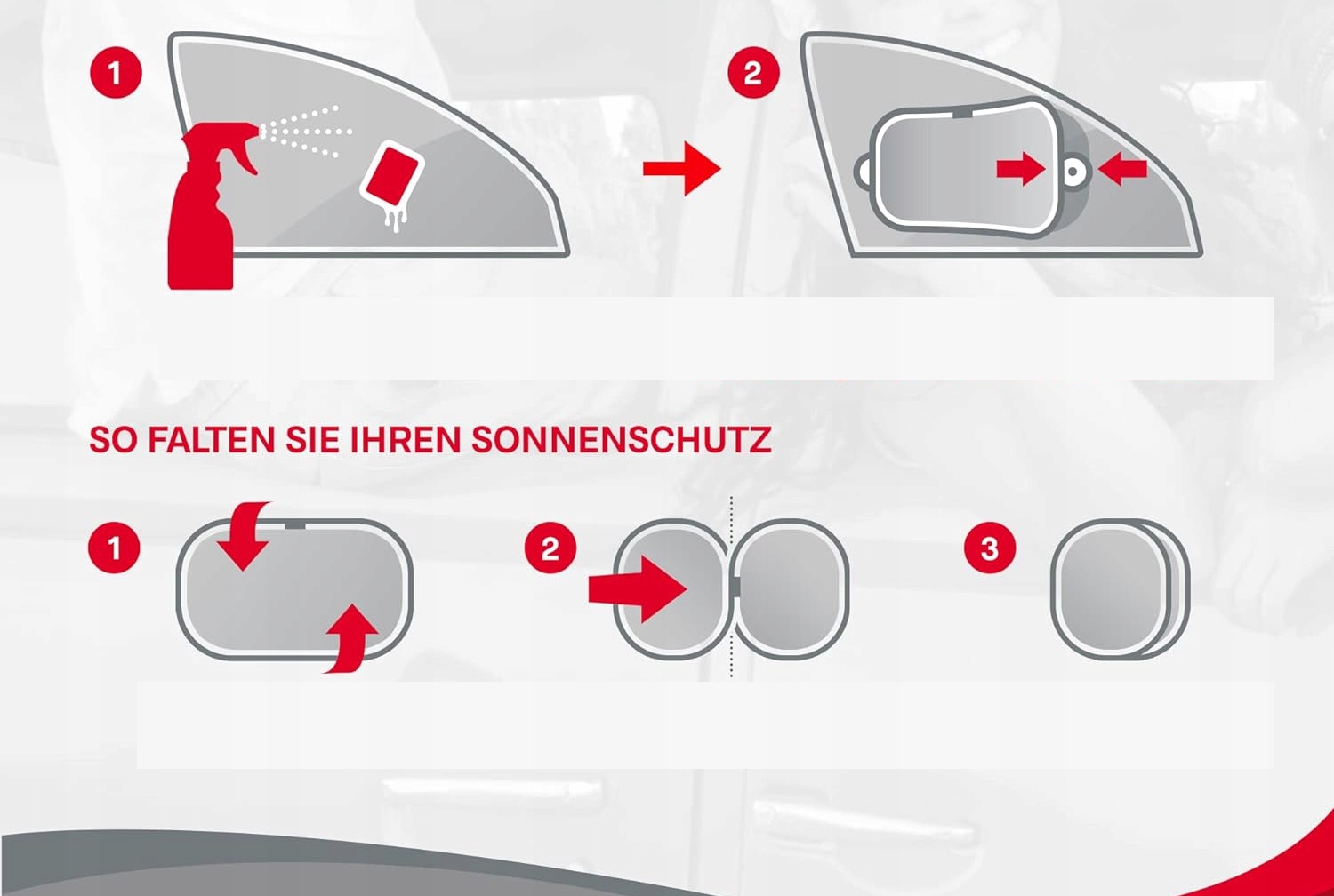 1

2

SO FALTEN SIE IHREN SONNENSCHUTZ

1

2

3