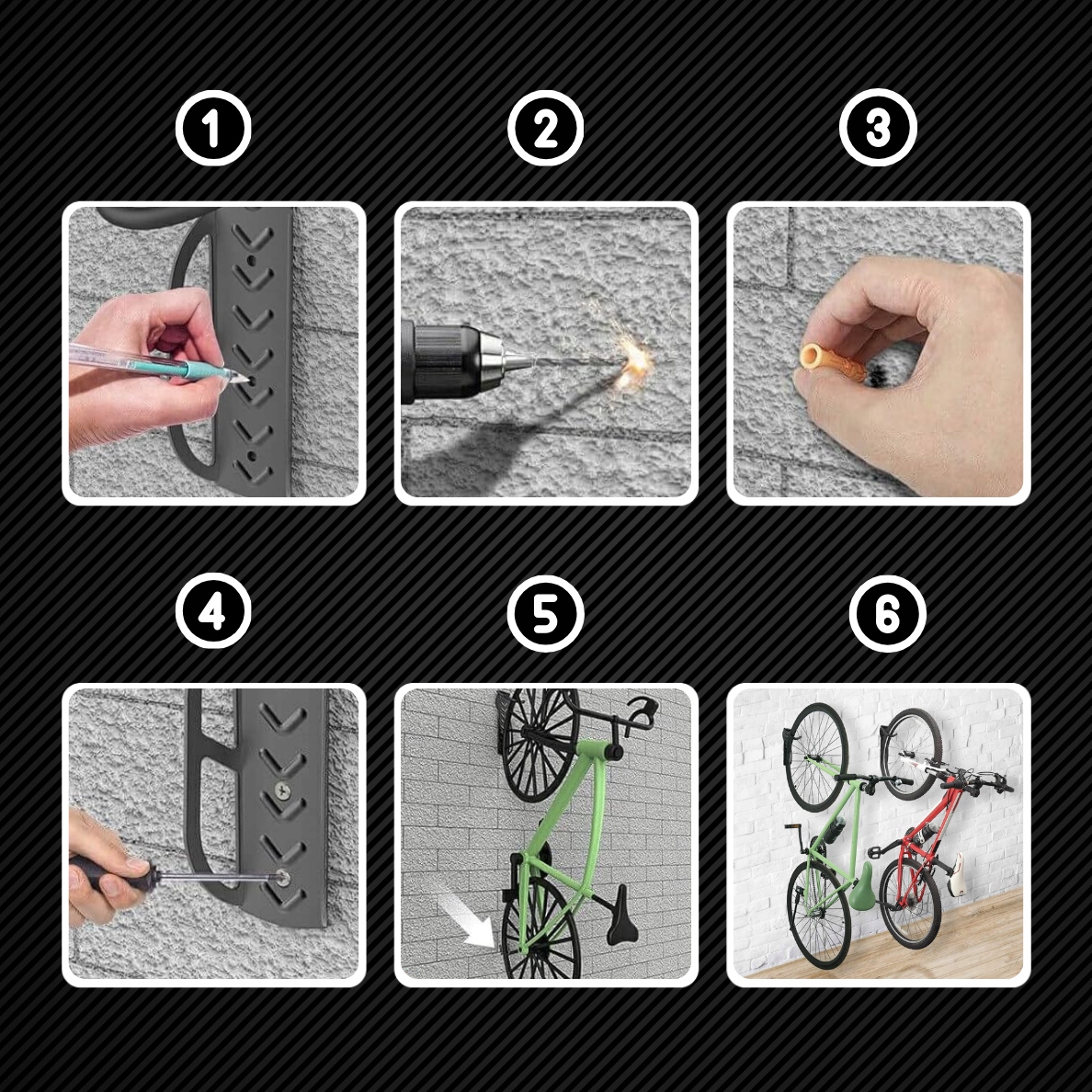 1

2

3

4

5

6