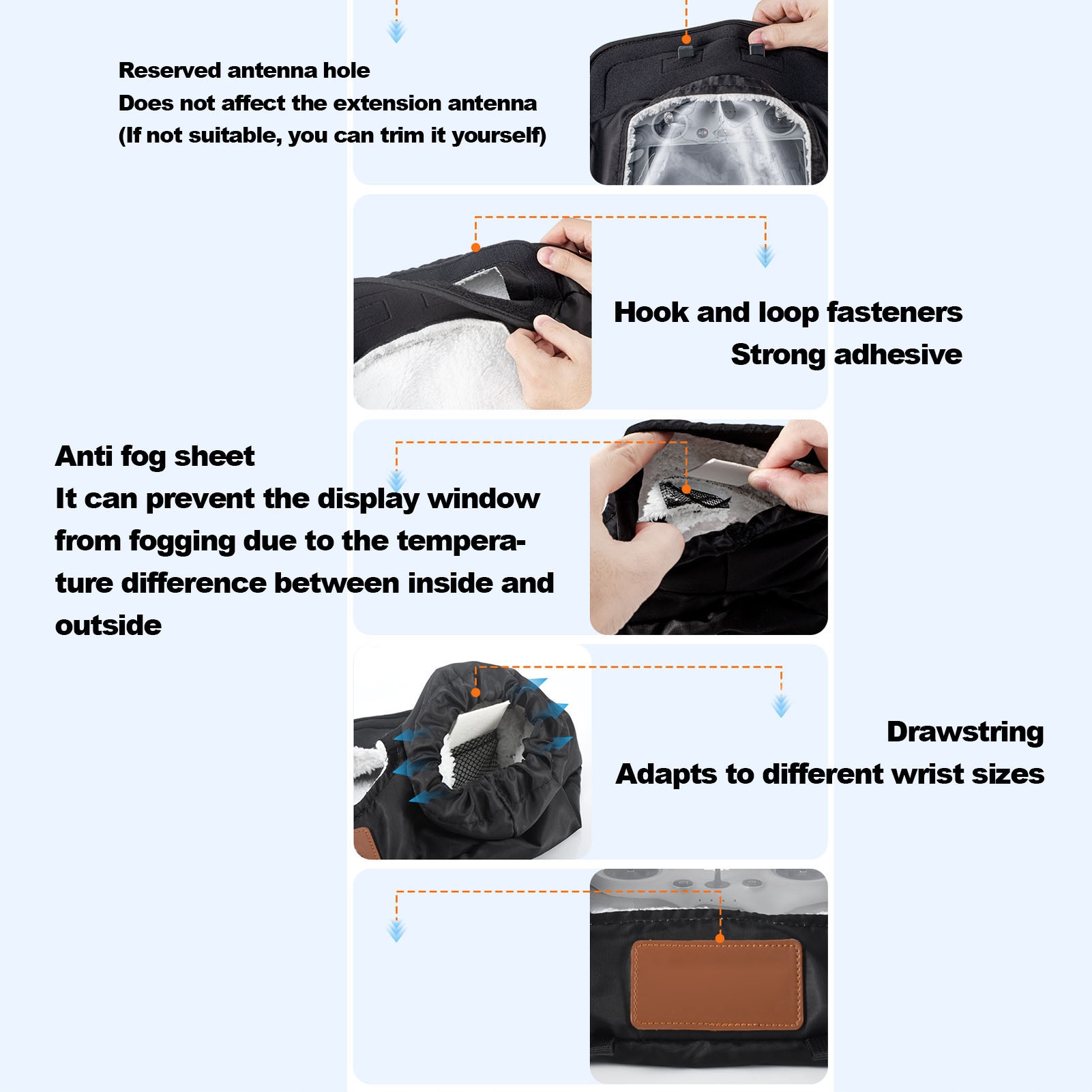 Reserved antenna hole
Does not affect the extension antenna
(If not suitable, you can trim it yourself)

Hook and loop fasteners
Strong adhesive

Anti fog sheet
It can prevent the display window from fogging due to the temperature difference between inside and outside

Drawstring
Adapts to different wrist sizes