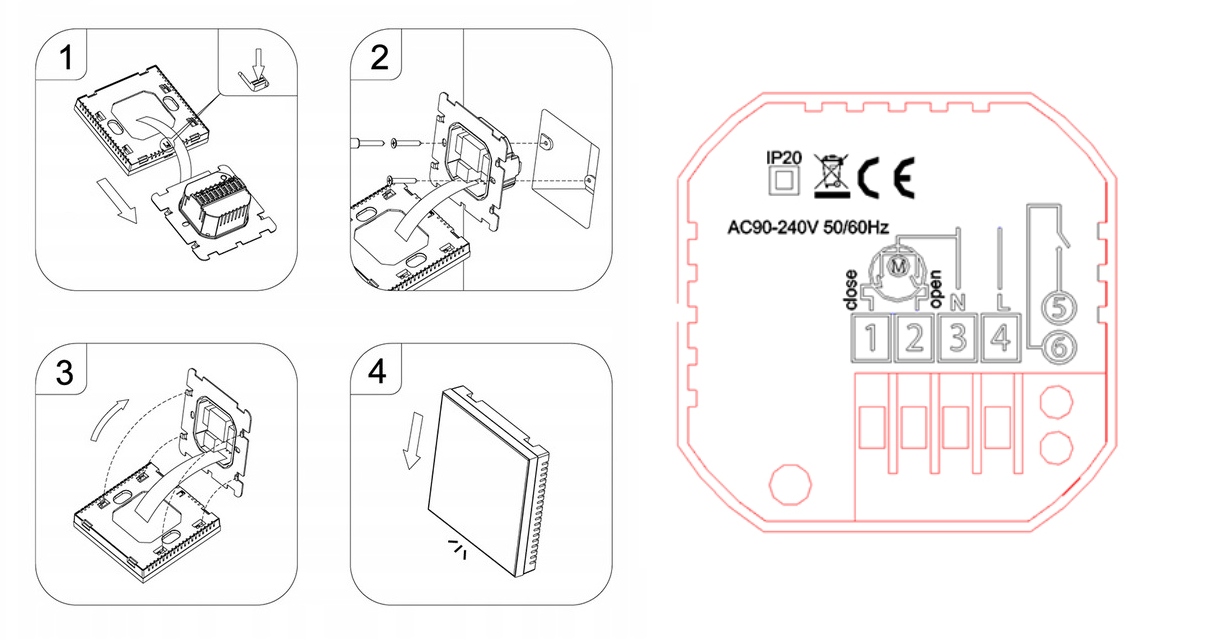 1

2

3

4

IP20

CE

AC90-240V 50/60Hz

M

close

open

N

L

1 2 3 4

5

6