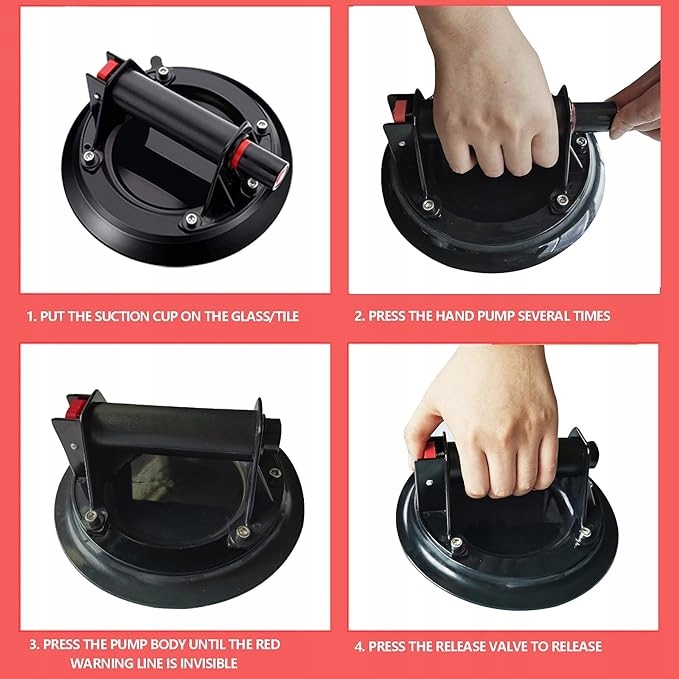 1. PUT THE SUCTION CUP ON THE GLASS/TILE

2. PRESS THE HAND PUMP SEVERAL TIMES

3. PRESS THE PUMP BODY UNTIL THE RED WARNING LINE IS INVISIBLE

4. PRESS THE RELEASE VALVE TO RELEASE