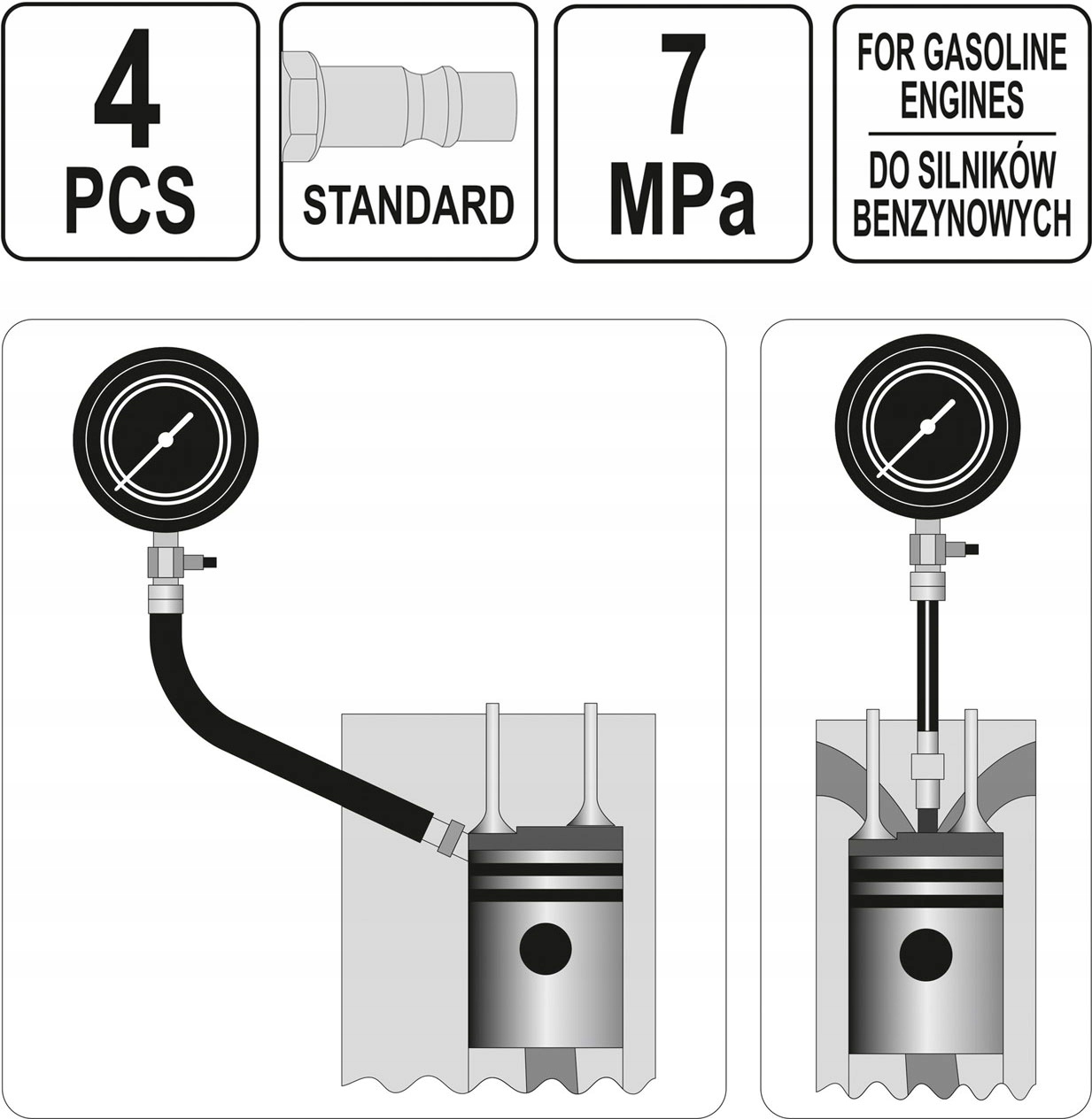 4
PCS

STANDARD

7
MPa

FOR GASOLINE ENGINES

DO SILNIKÓW BENZYNOWYCH