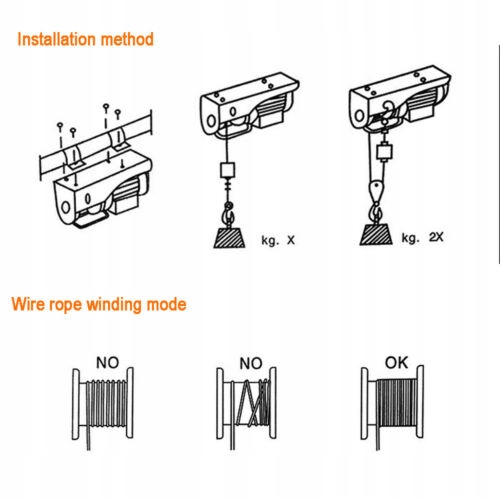 Installation method

kg. X

kg. 2X

Wire rope winding mode

NO

NO

OK