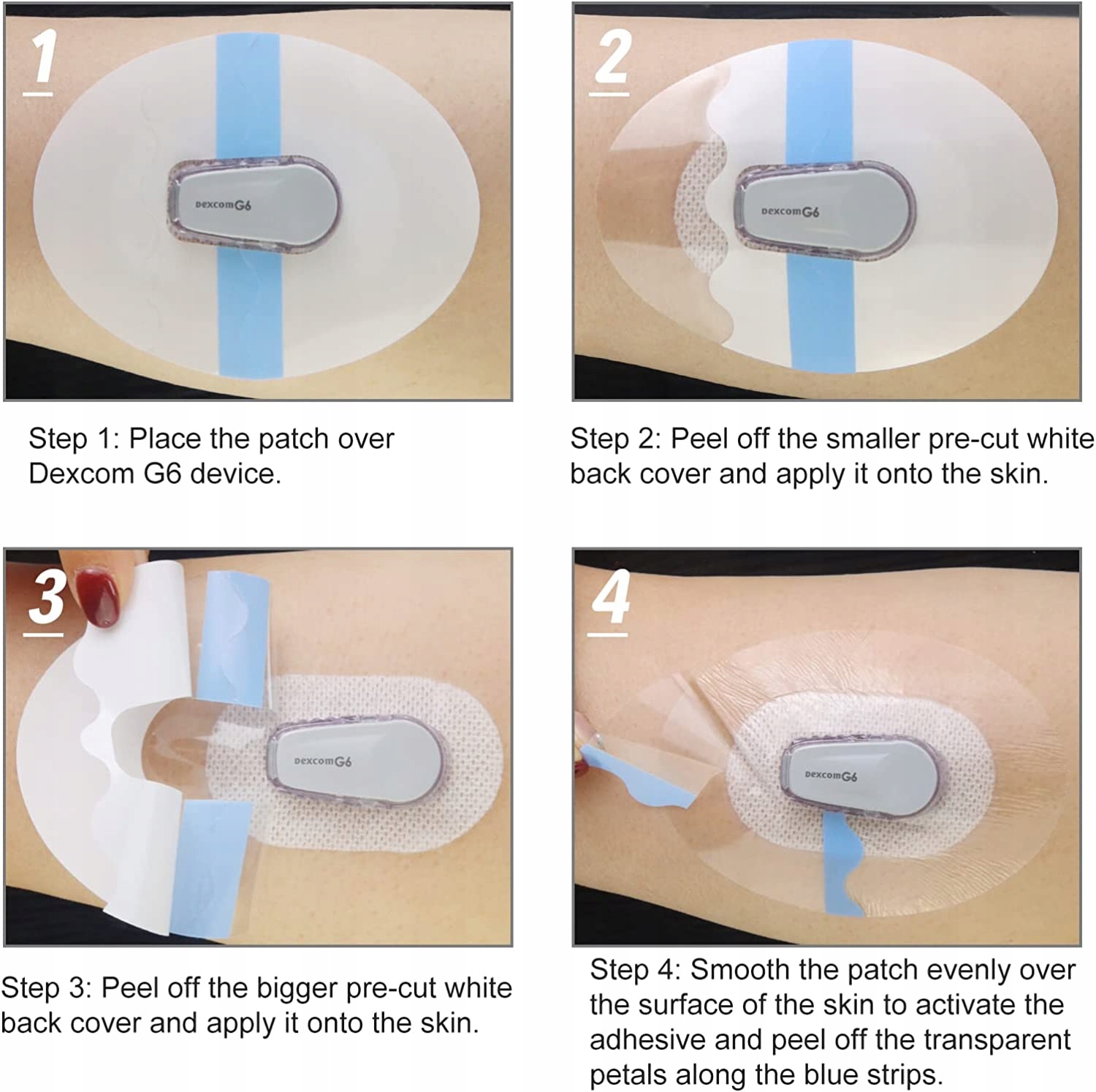 1

DexcomG6

Step 1: Place the patch over Dexcom G6 device.

2

DexcomG6

Step 2: Peel off the smaller pre-cut white back cover and apply it onto the skin.

3

DexcomG6

Step 3: Peel off the bigger pre-cut white back cover and apply it onto the skin.

4

DexcomG6

Step 4: Smooth the patch evenly over the surface of the skin to activate the adhesive and peel off the transparent petals along the blue strips.