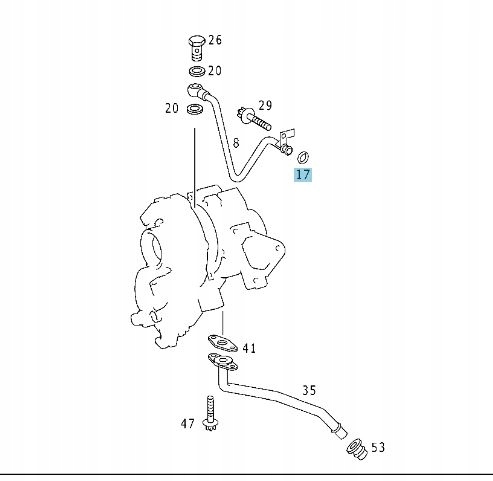 26
20
20
29
8
17
41
35
47
53