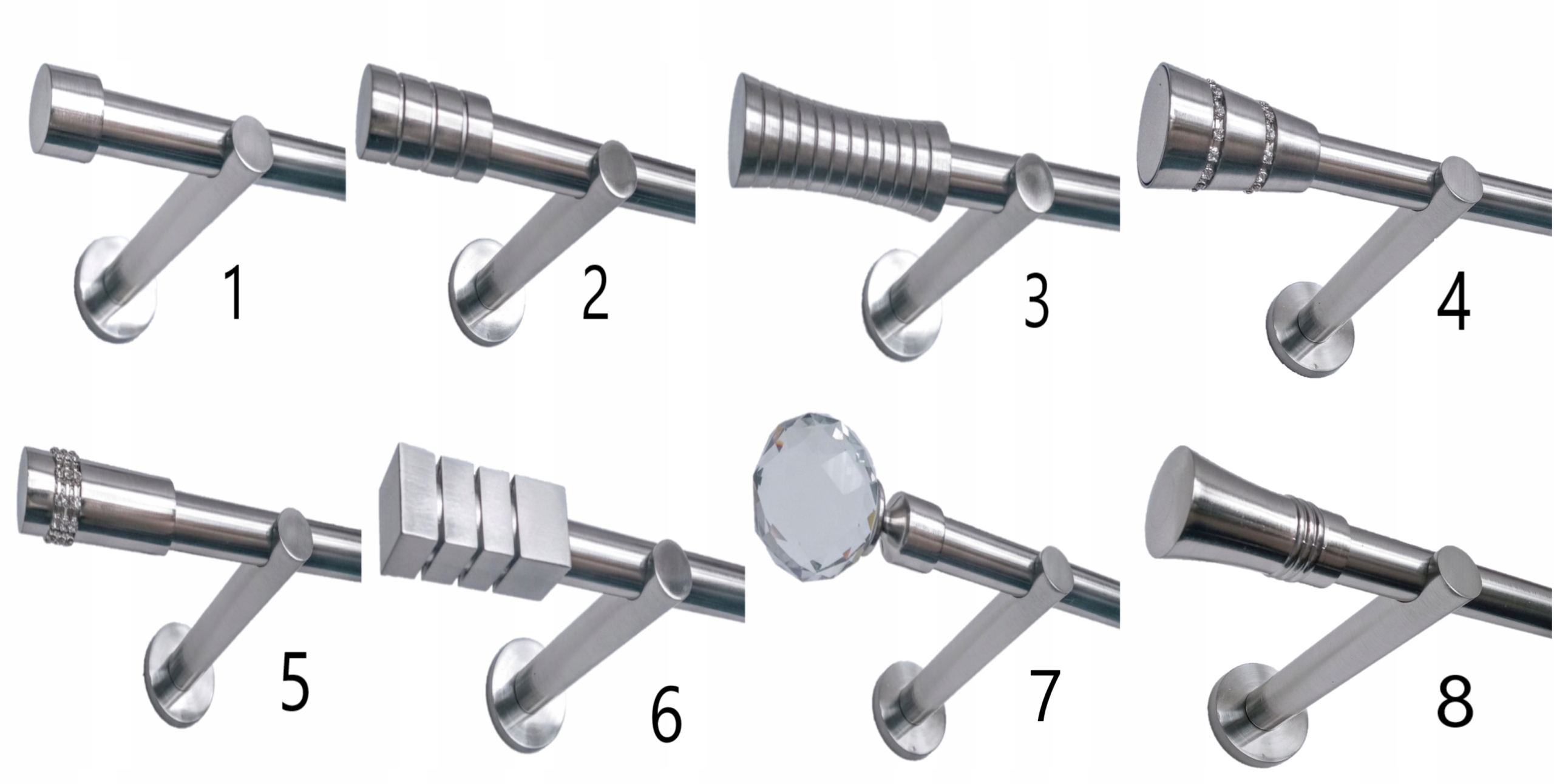 1
2
3
4
5
6
7
8