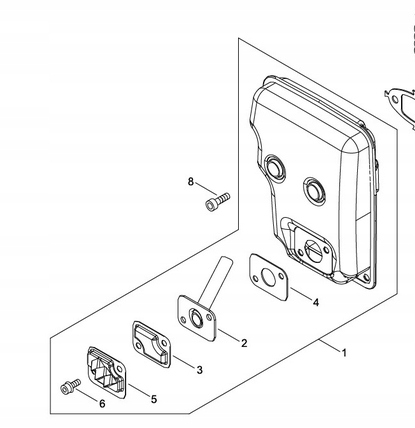 8

4

2

1

3

5

6