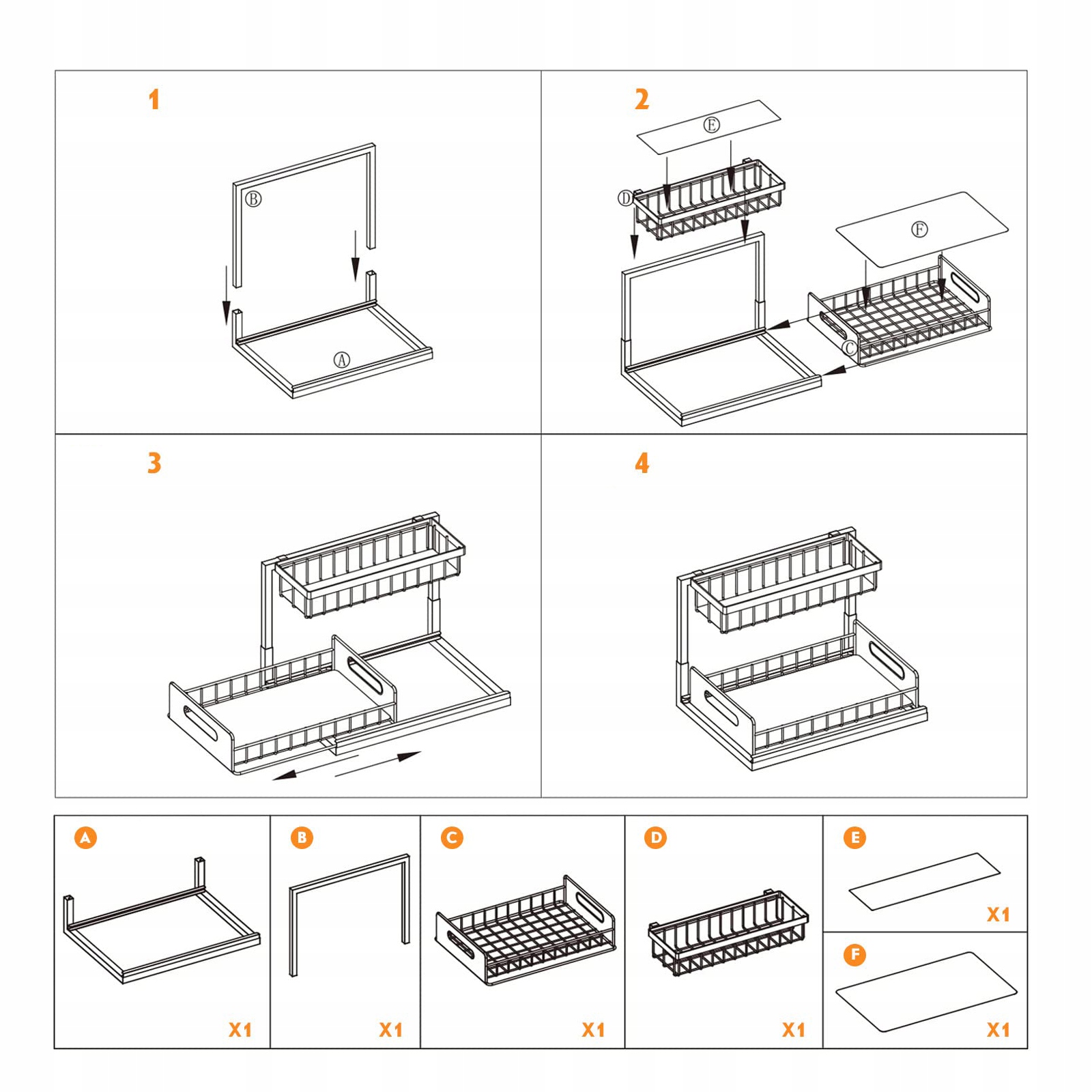 1

B

A

2

E

D

F

C

3

4

A

X1

B

X1

C

X1

D

X1

E

X1

F

X1