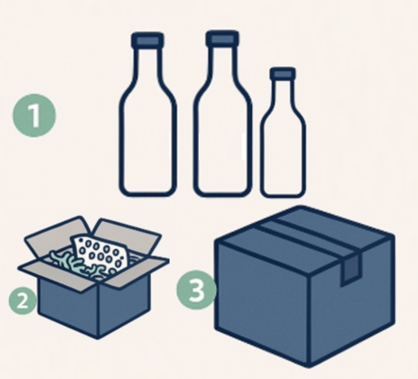 1
2
3