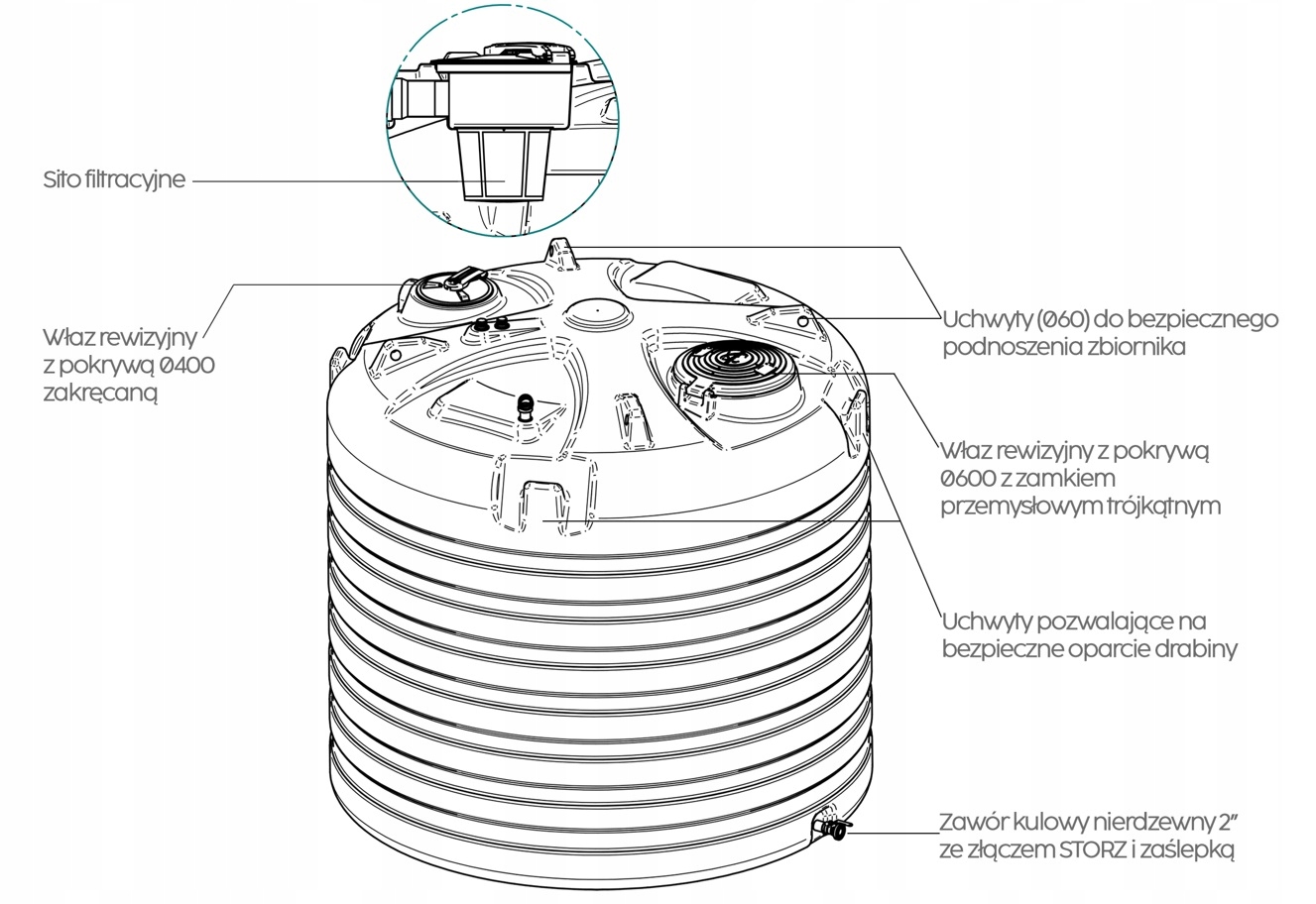 Sito filtracyjne

Właz rewizyjny z pokrywą Ø400 zakręcaną

Uchwyty (Ø60) do bezpiecznego podnoszenia zbiornika

Właz rewizyjny z pokrywą Ø600 z zamkiem przemysłowym trójkątnym

Uchwyty pozwalające na bezpieczne oparcie drabiny

Zawór kulowy nierdzewny 2" ze złączem STORZ i zaślepką