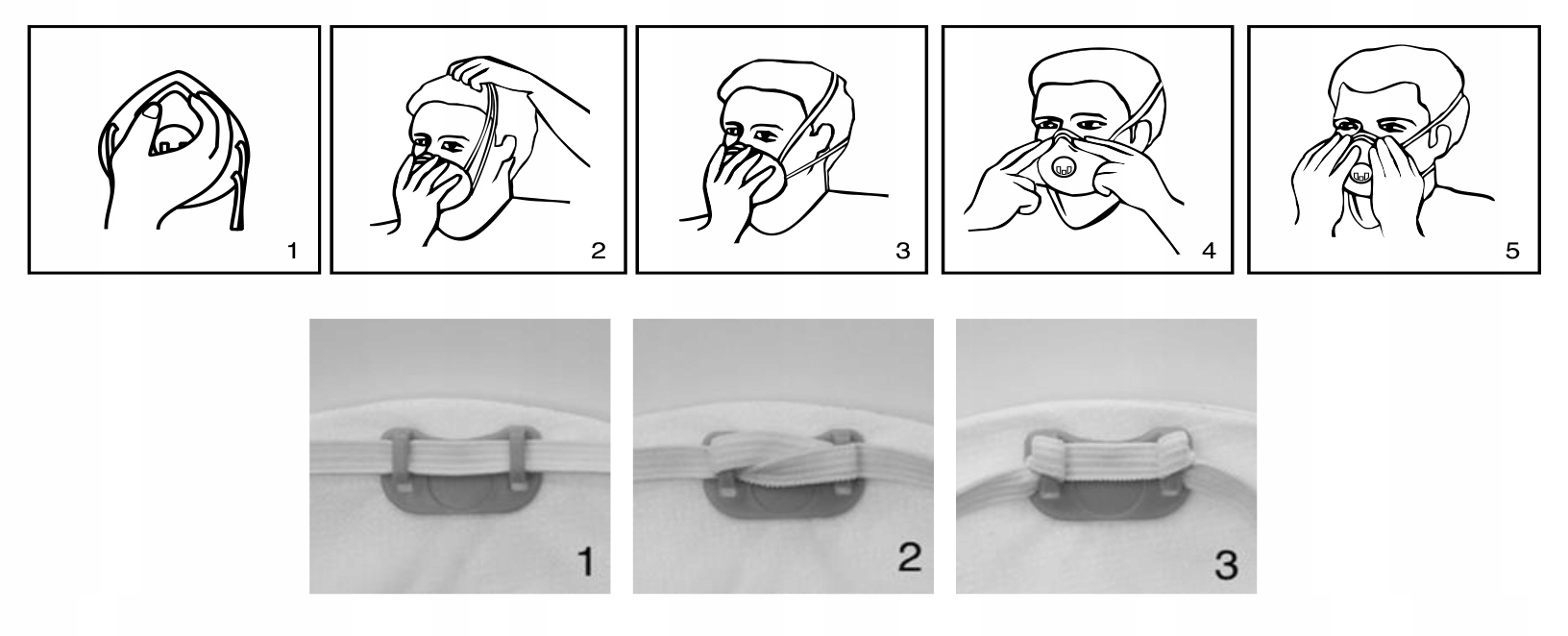 1

2

3

4

5

1

2

3