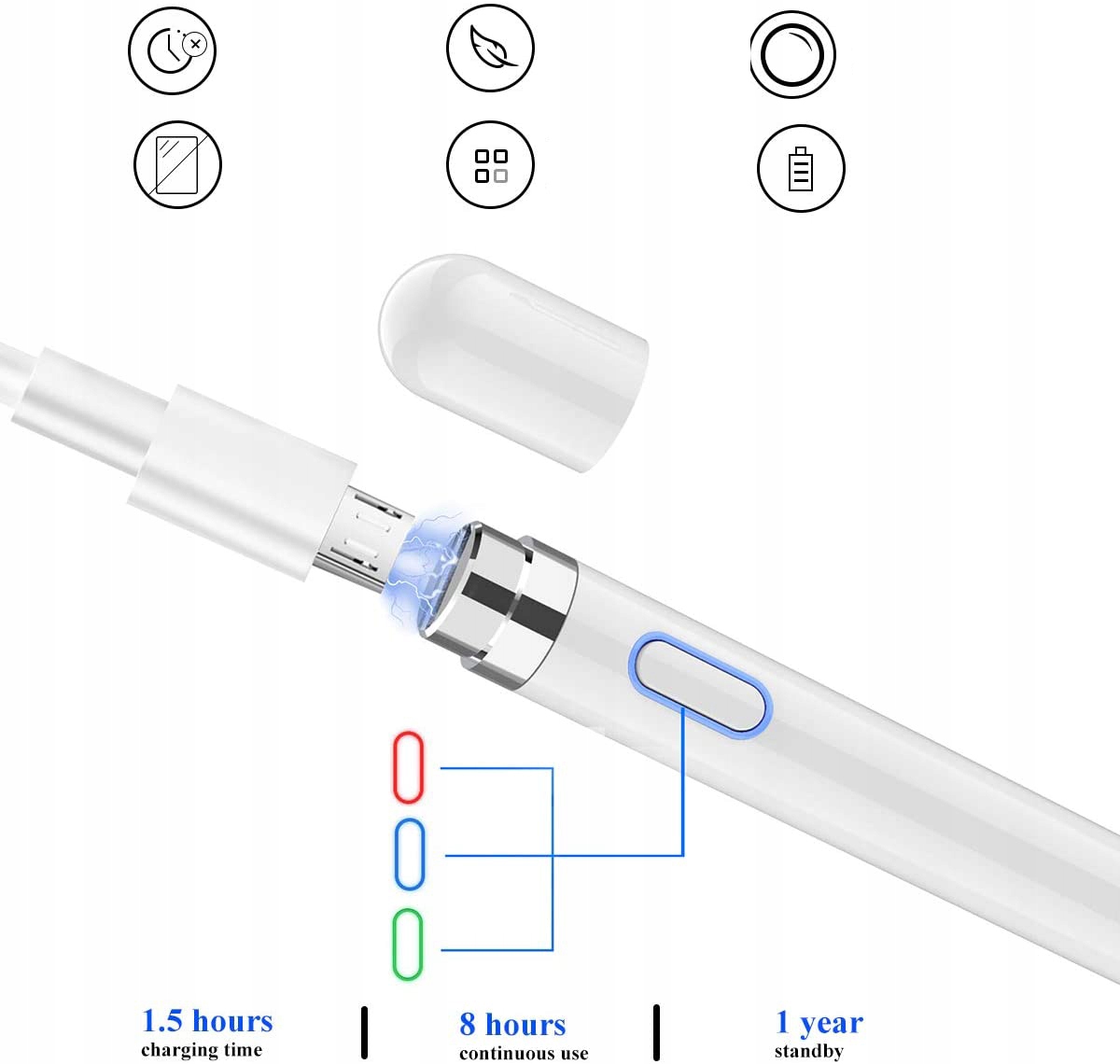 1.5 hours
charging time

8 hours
continuous use

1 year
standby