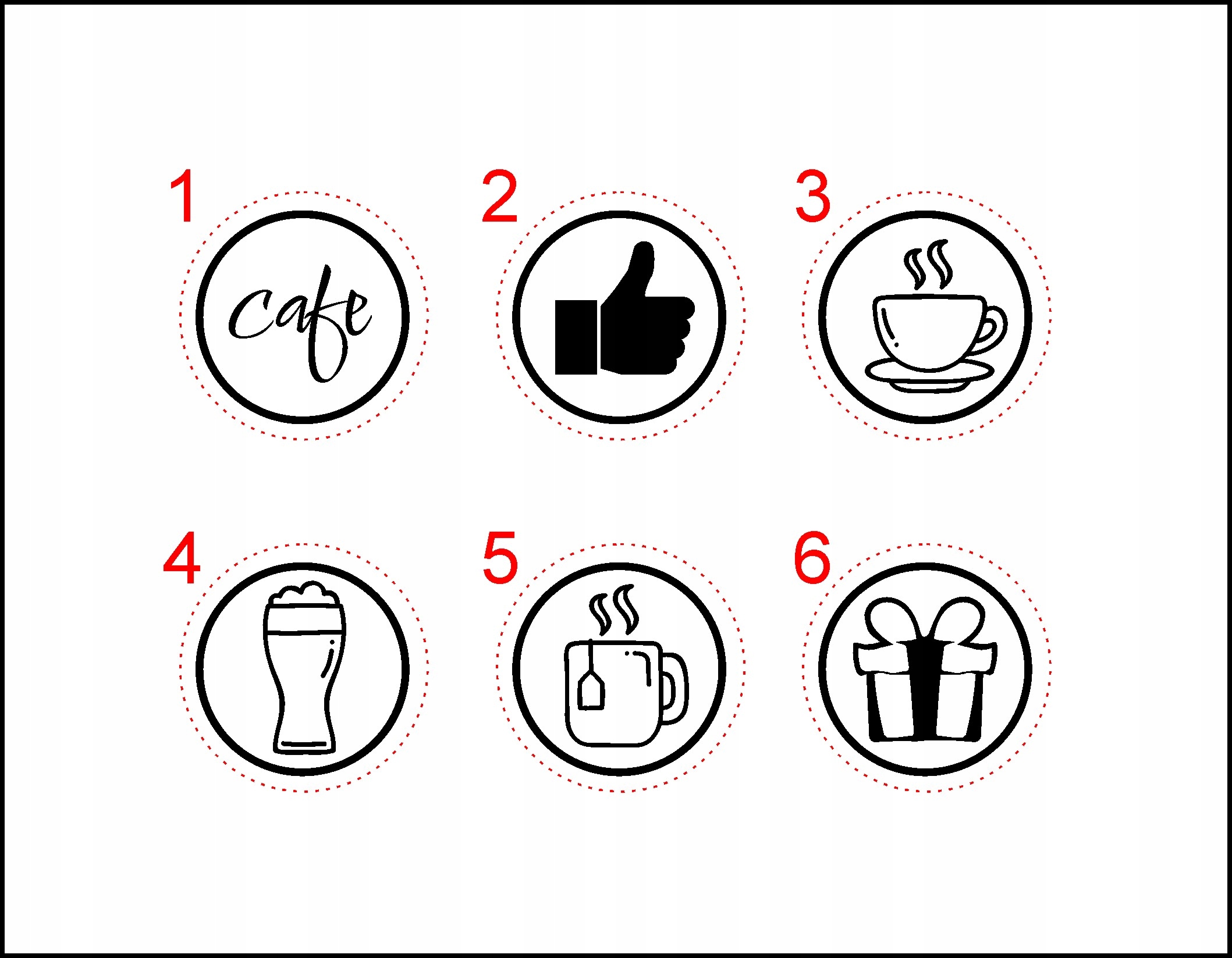 1

cafe

2

3

4

5

6