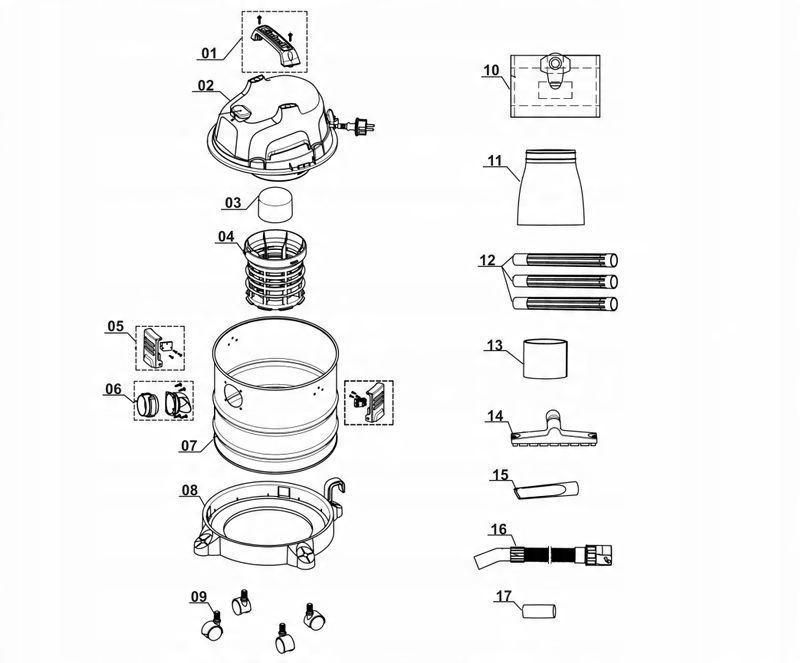 01
02
03
04
05
06
07
08
09
10
11
12
13
14
15
16
17