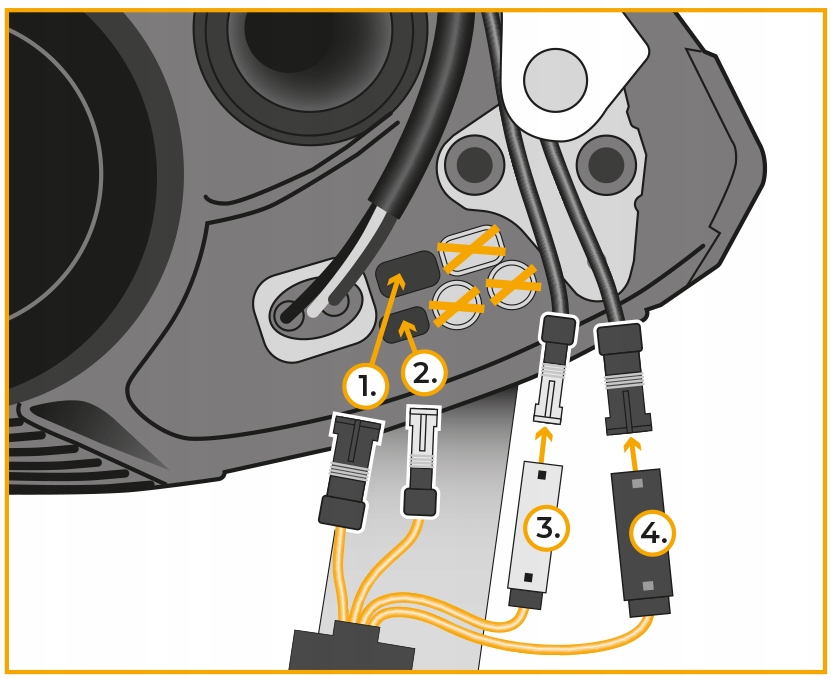 1.
2.
3.
4.