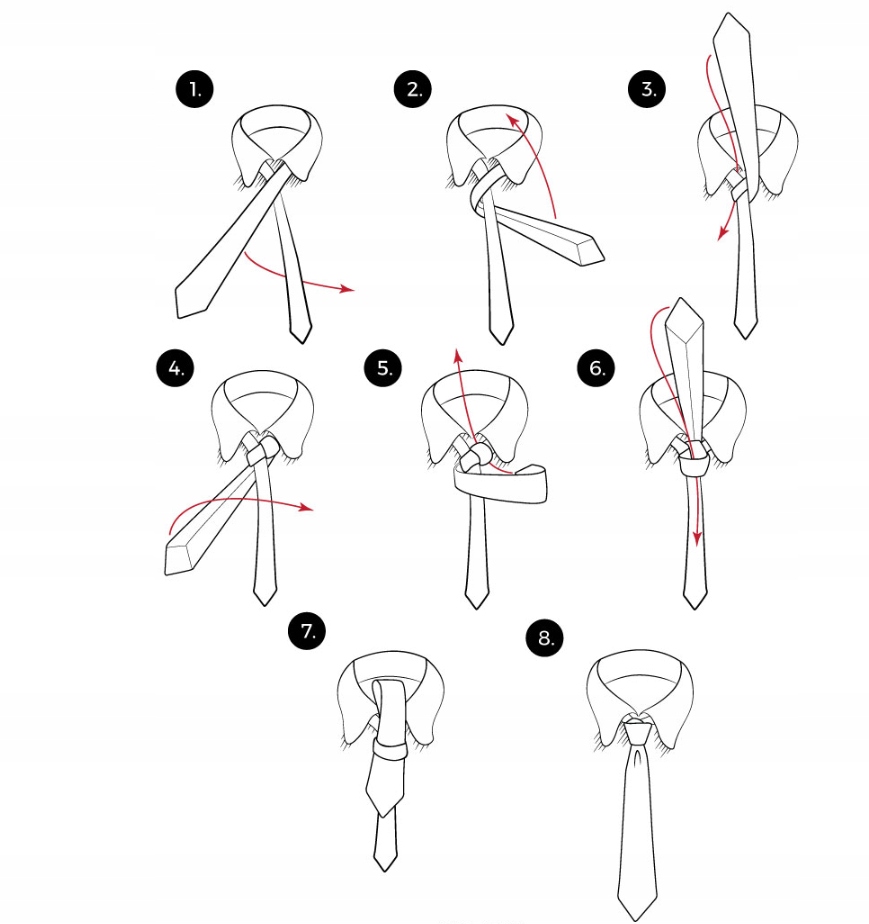 1.

2.

3.

4.

5.

6.

7.

8.