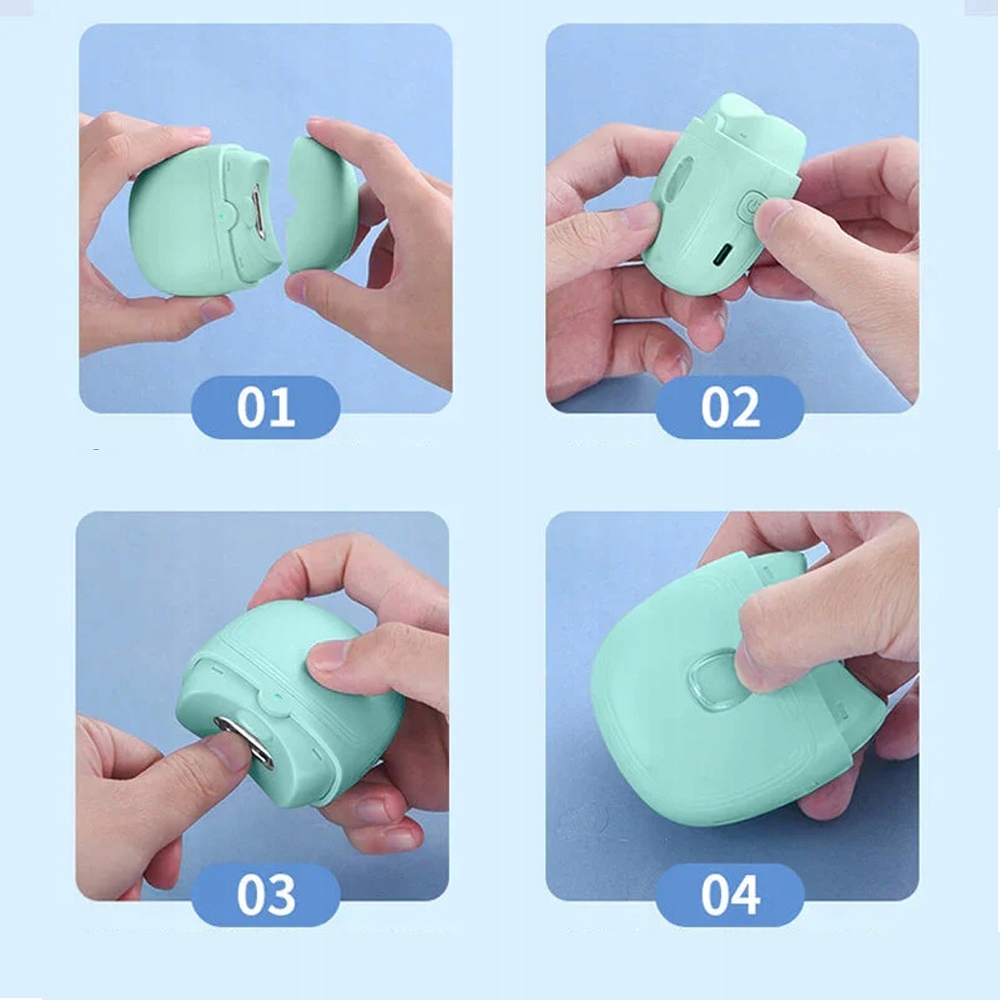 01

02

03

04