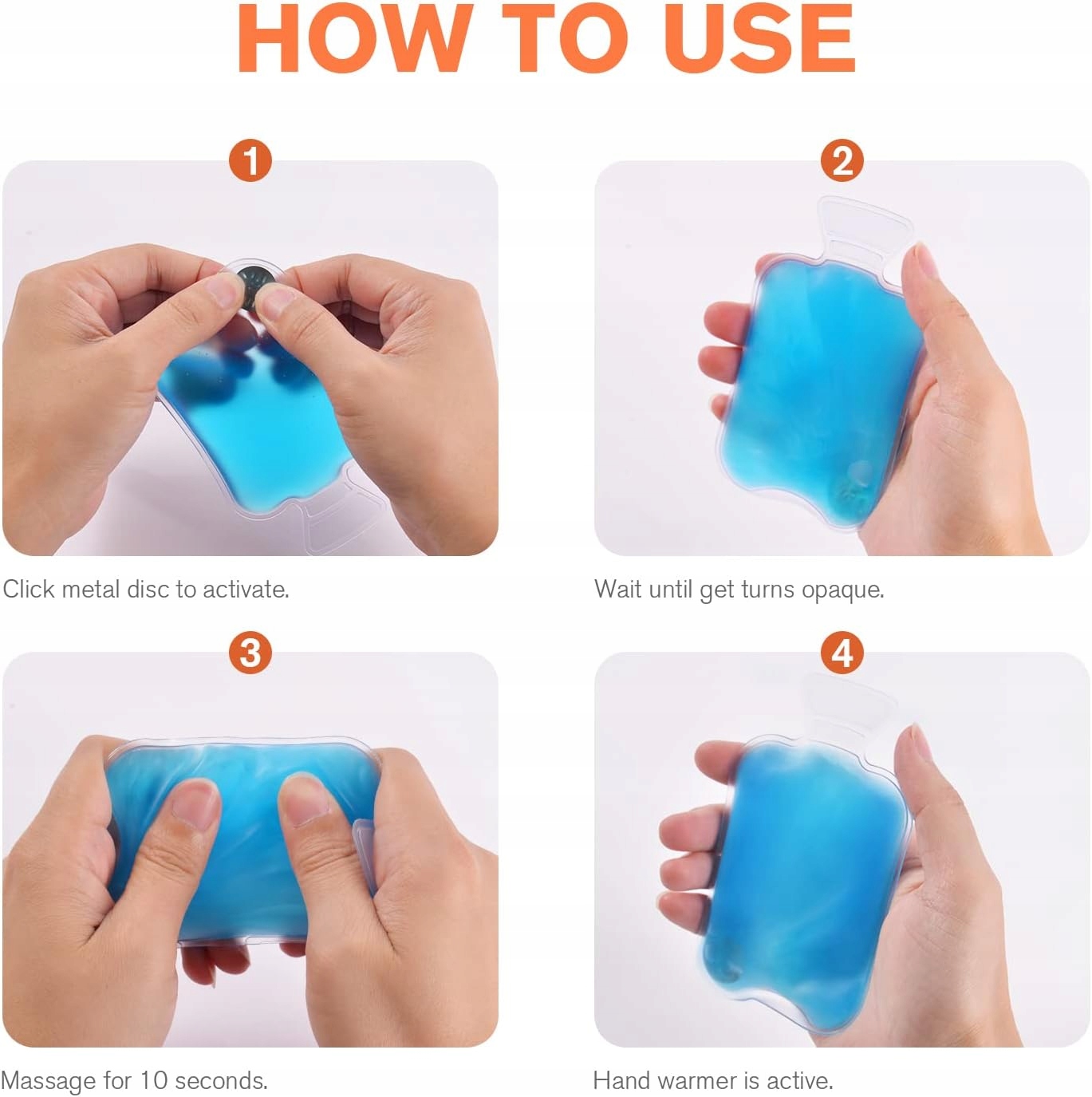 HOW TO USE

1

Click metal disc to activate.

2

Wait until get turns opaque.

3

Massage for 10 seconds.

4

Hand warmer is active.