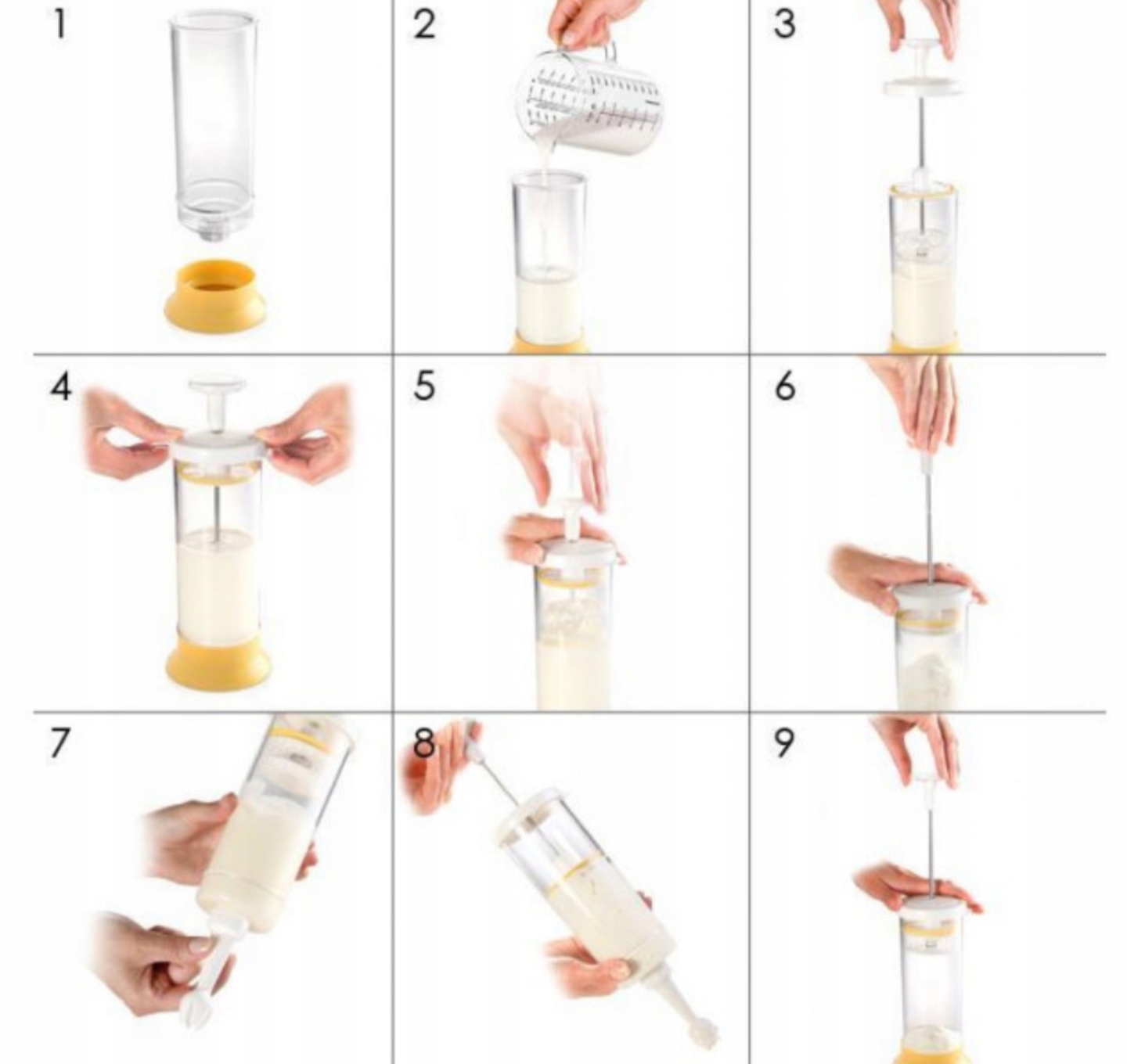 1
2
3
4
5
6
7
8
9