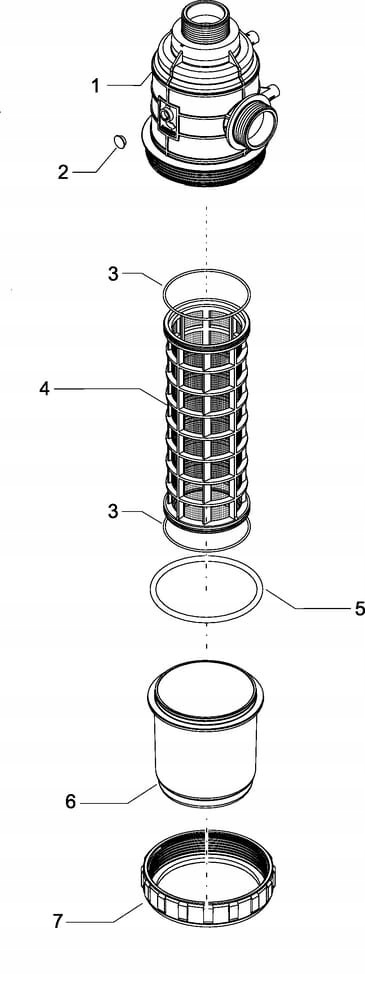 1
2
3
4
3
5
6
7