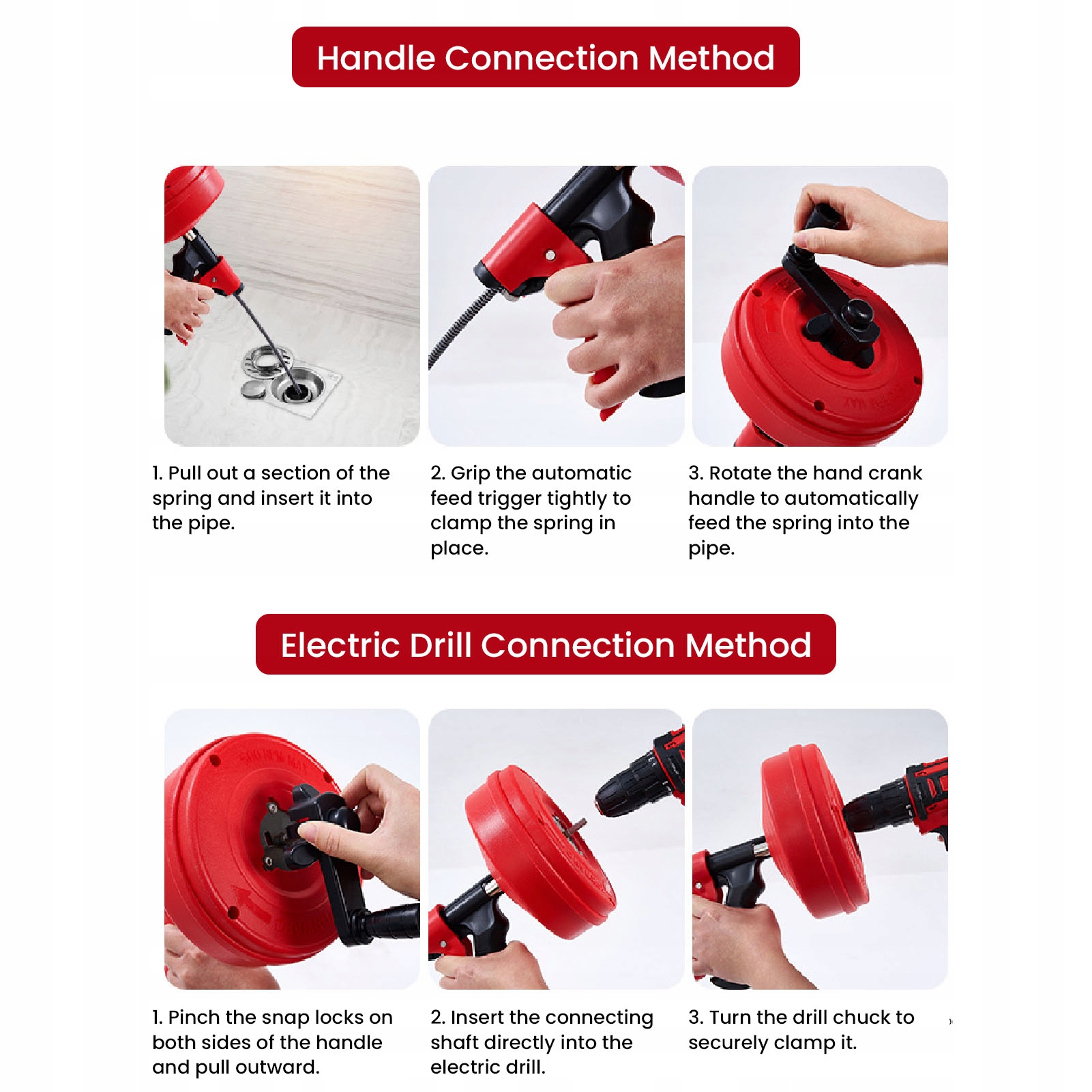 Handle Connection Method

1. Pull out a section of the spring and insert it into the pipe.

2. Grip the automatic feed trigger tightly to clamp the spring in place.

3. Rotate the hand crank handle to automatically feed the spring into the pipe.

Electric Drill Connection Method

1. Pinch the snap locks on both sides of the handle and pull outward.

2. Insert the connecting shaft directly into the electric drill.

3. Turn the drill chuck to securely clamp it.