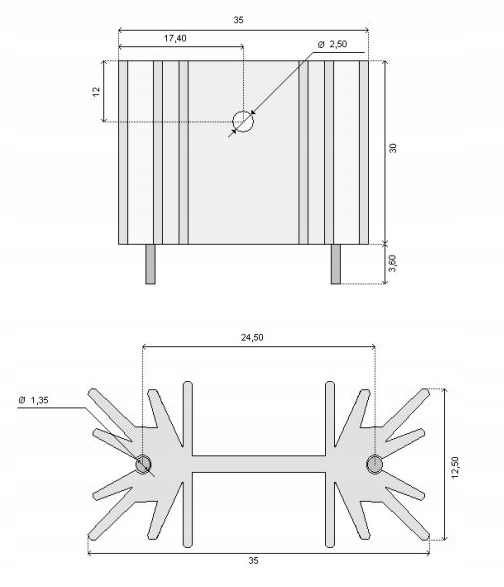 35

17,40

Ø 2,50

12

30

3,60

24,50

Ø 1,35

12,50

35