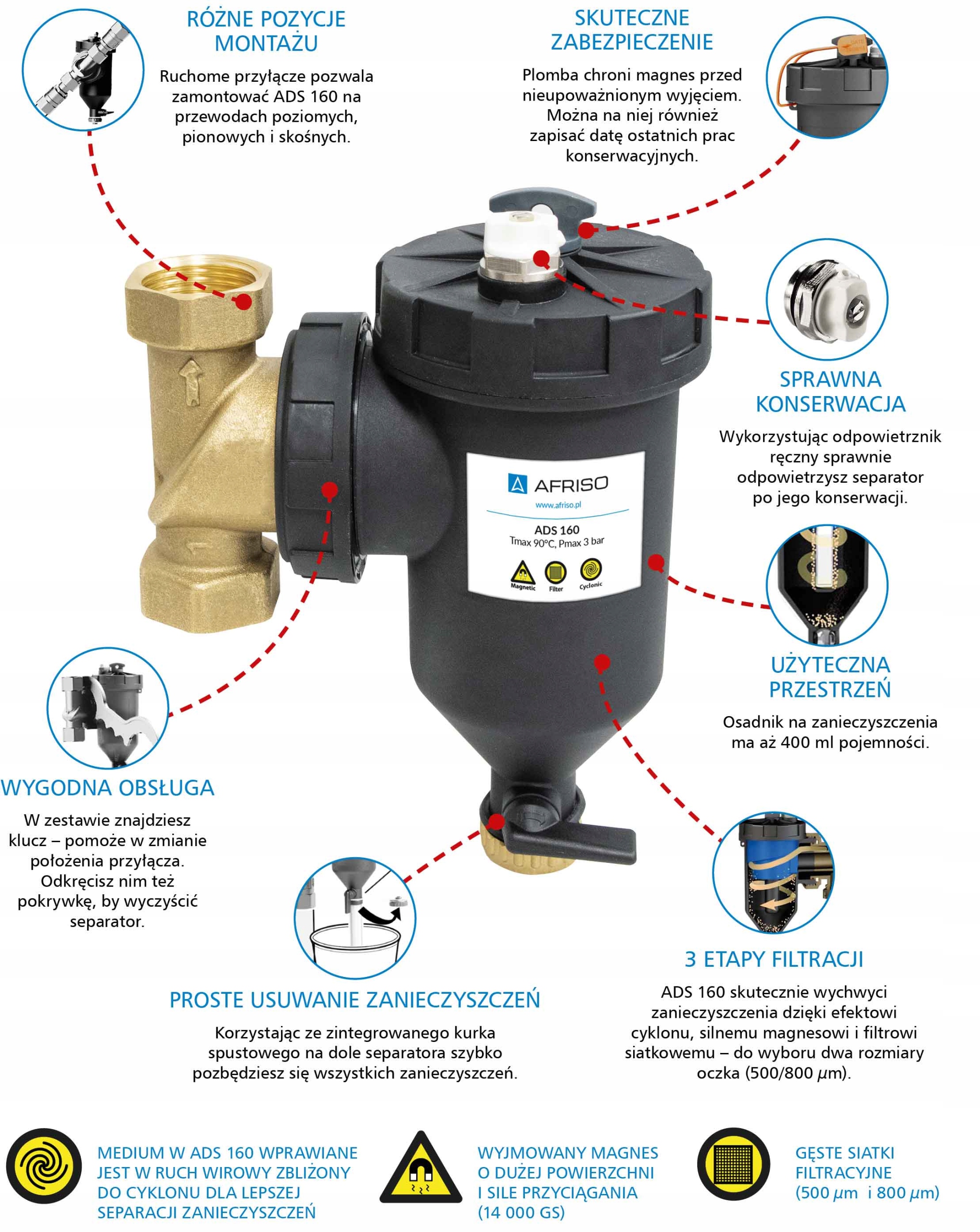 RÓŻNE POZYCJE MONTAŻU

Ruchome przyłącze pozwala zamontować ADS 160 na przewodach poziomych, pionowych i skośnych.

SKUTECZNE ZABEZPIECZENIE

Plomba chroni magnes przed nieupoważnionym wyjęciem. Można na niej również zapisać datę ostatnich prac konserwacyjnych.

SPRAWNA KONSERWACJA

Wykorzystując odpowietrznik ręczny sprawnie odpowietrzysz separator po jego konserwacji.

AFRISO
www.afriso.pl
ADS 160
Tmax 90°C, Pmax 3 bar
Magnetic Filter Cyclonic

UŻYTECZNA PRZESTRZEŃ

Osadnik na zanieczyszczenia ma aż 400 ml pojemności.

WYGODNA OBSŁUGA

W zestawie znajdziesz klucz – pomoże w zmianie położenia przyłącza. Odkręcisz nim też pokrywkę, by wyczyścić separator.

3 ETAPY FILTRACJI

ADS 160 skutecznie wychwyci zanieczyszczenia dzięki efektowi cyklonu, silnemu magnesowi i filtrowi siatkowemu – do wyboru dwa rozmiary oczka (500/800 $\mu$m).

PROSTE USUWANIE ZANIECZYSZCZEŃ

Korzystając ze zintegrowanego kurka spustowego na dole separatora szybko pozbędziesz się wszystkich zanieczyszczeń.

MEDIUM W ADS 160 WPRAWIANE JEST W RUCH WIROWY ZBLIŻONY DO CYKLONU DLA LEPSZEJ SEPARACJI ZANIECZYSZCZEŃ

WYJMOWANY MAGNES O DUŻEJ POWIERZCHNI I SILE PRZYCIĄGANIA (14 000 GS)

GĘSTE SIATKI FILTRACYJNE (500 $\mu$m i 800 $\mu$m)