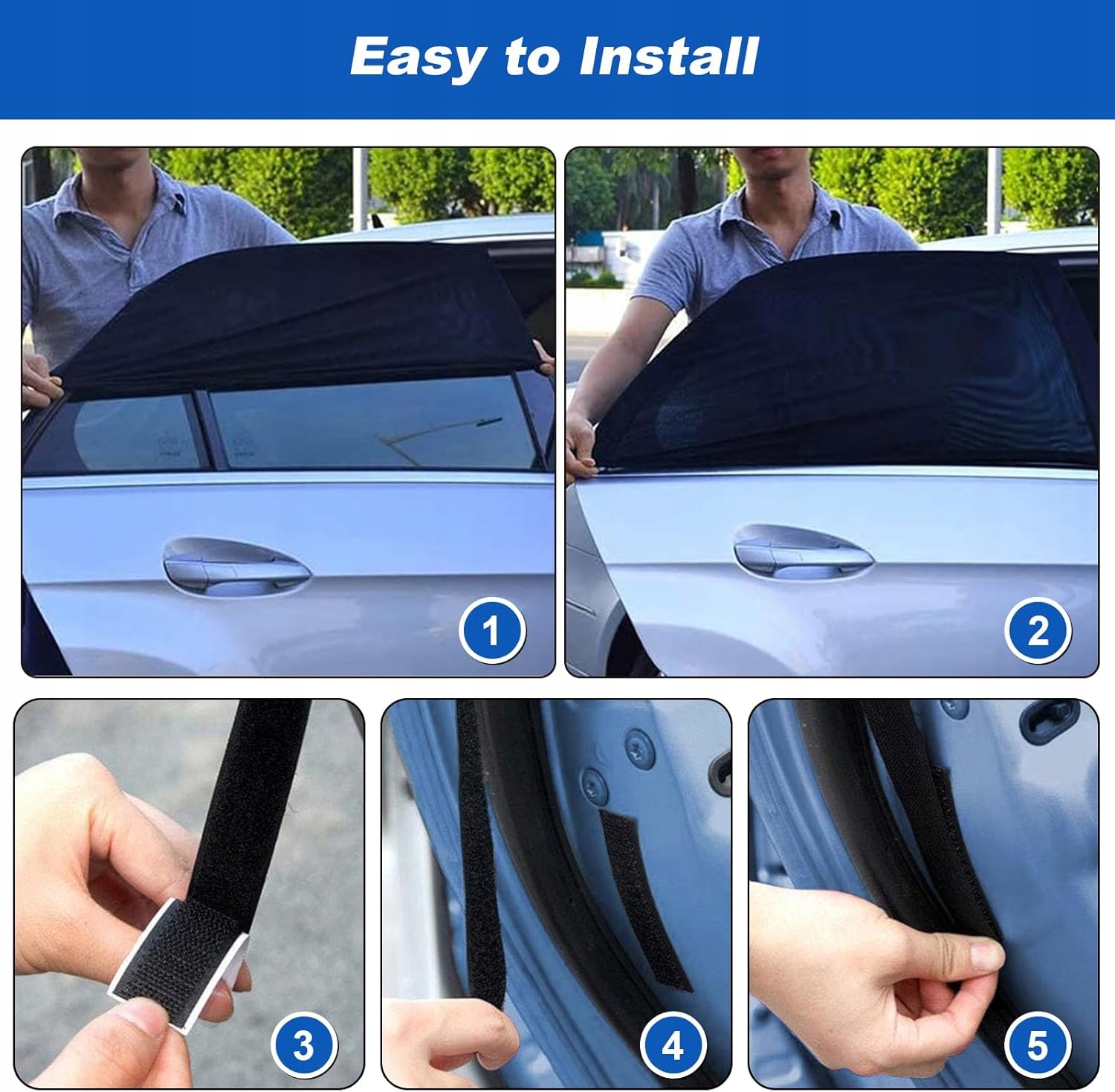 Easy to Install

1

2

3

4

5